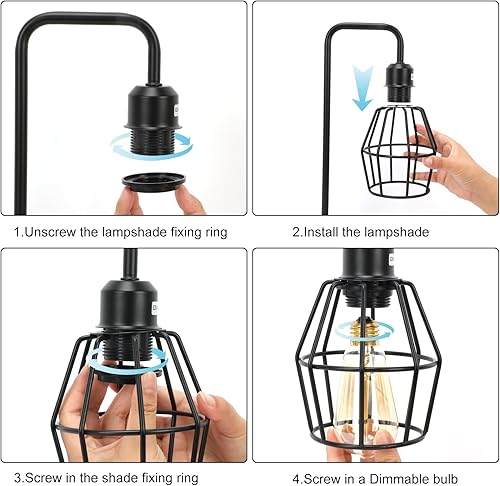 1.Unscrew the lampshade fixing ring

2.Install the lampshade

3.Screw in the shade fixing ring

4.Screw in a Dimmable bulb