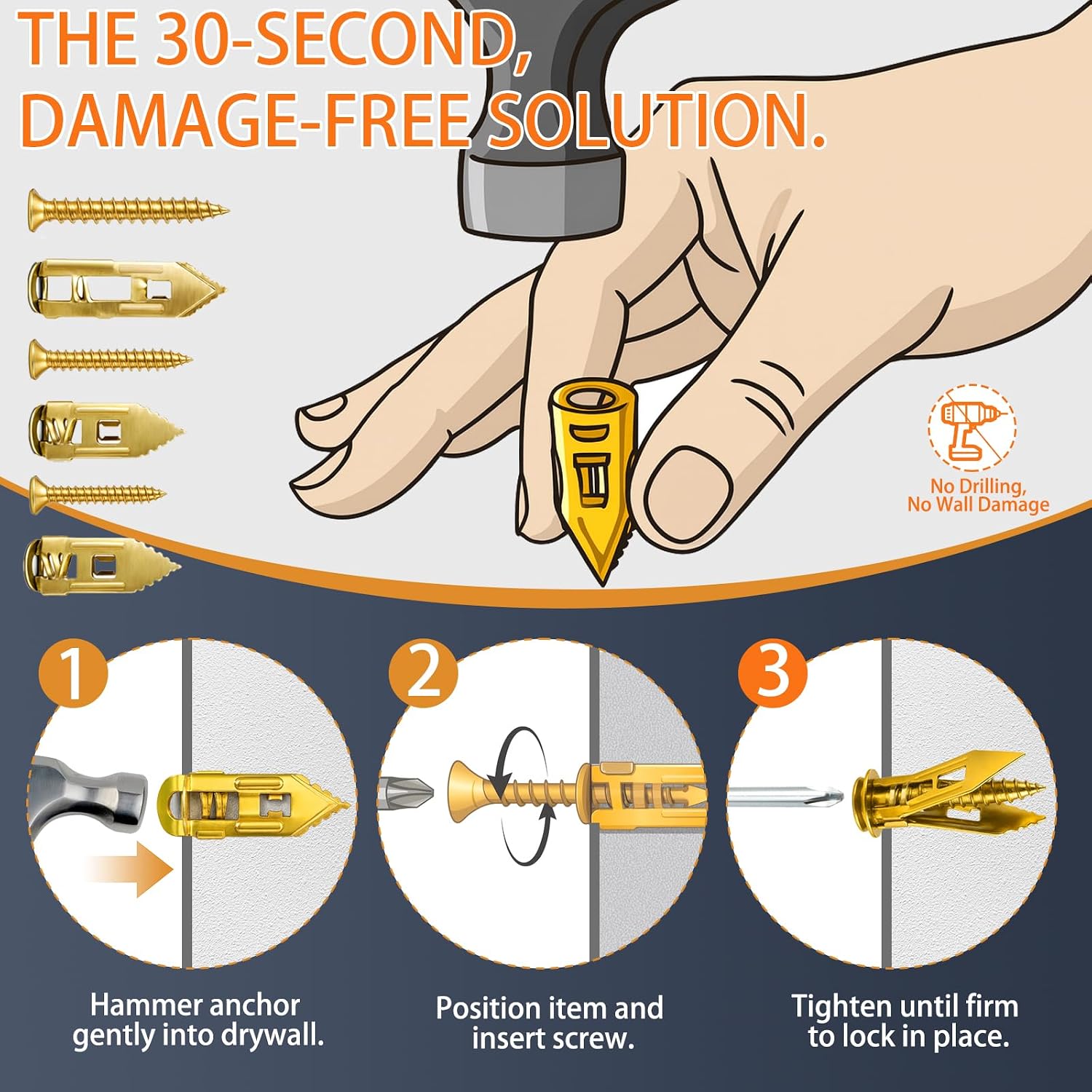 THE 30-SECOND, DAMAGE-FREE SOLUTION.

No Drilling, No Wall Damage

1

Hammer anchor gently into drywall.

2

Position item and insert screw.

3

Tighten until firm to lock in place.