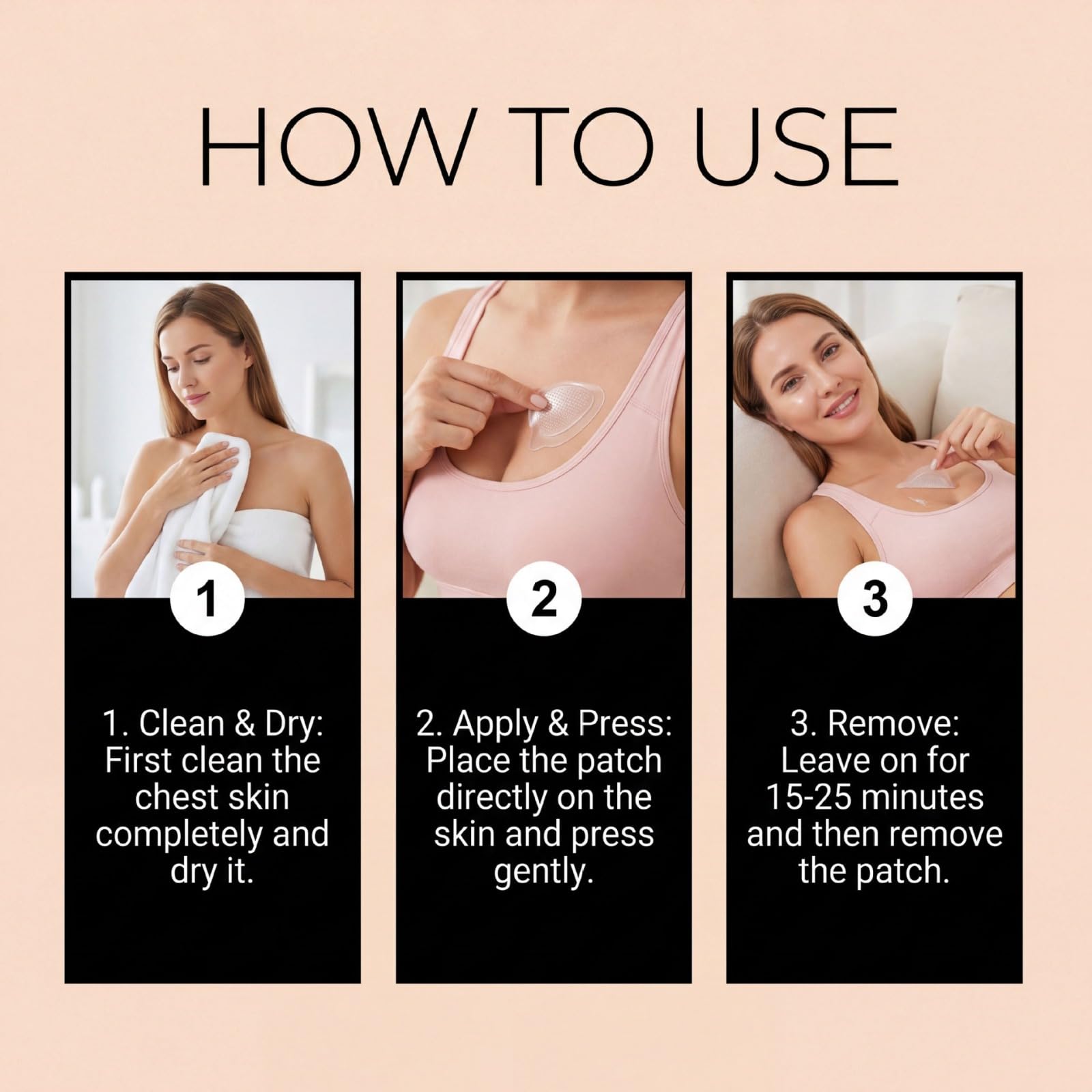 HOW TO USE

1

1. Clean & Dry: First clean the chest skin completely and dry it.

2

2. Apply & Press: Place the patch directly on the skin and press gently.

3

3. Remove: Leave on for 15-25 minutes and then remove the patch.