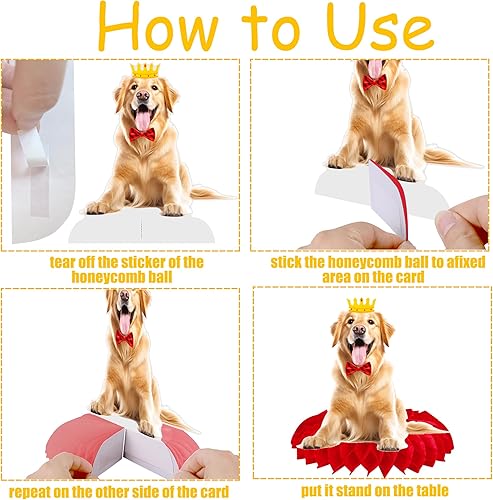 How to Use

tear off the sticker of the honeycomb ball

stick the honeycomb ball to afixed area on the card

repeat on the other side of the card

put it stand on the table