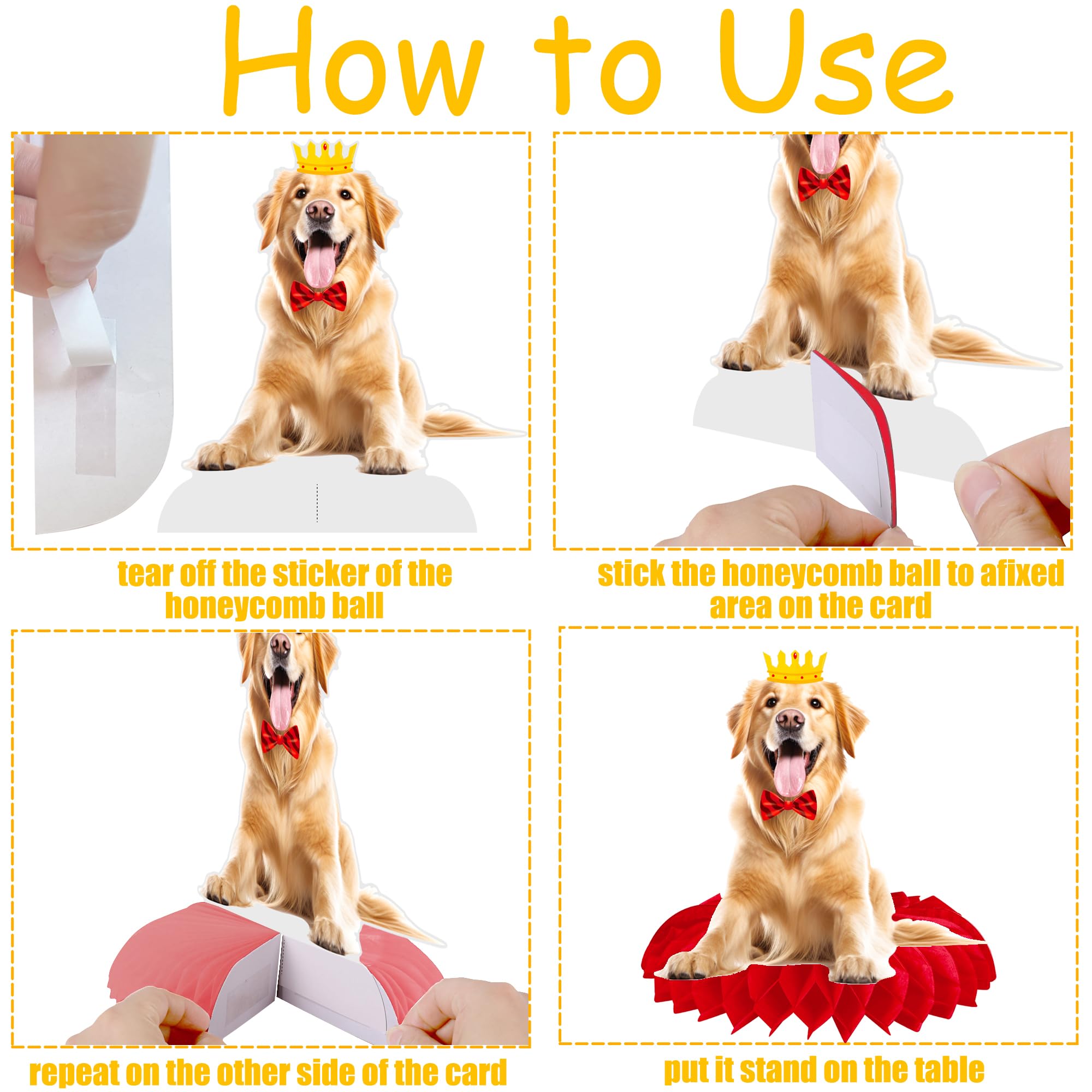 How to Use

tear off the sticker of the honeycomb ball

stick the honeycomb ball to afixed area on the card

repeat on the other side of the card

put it stand on the table