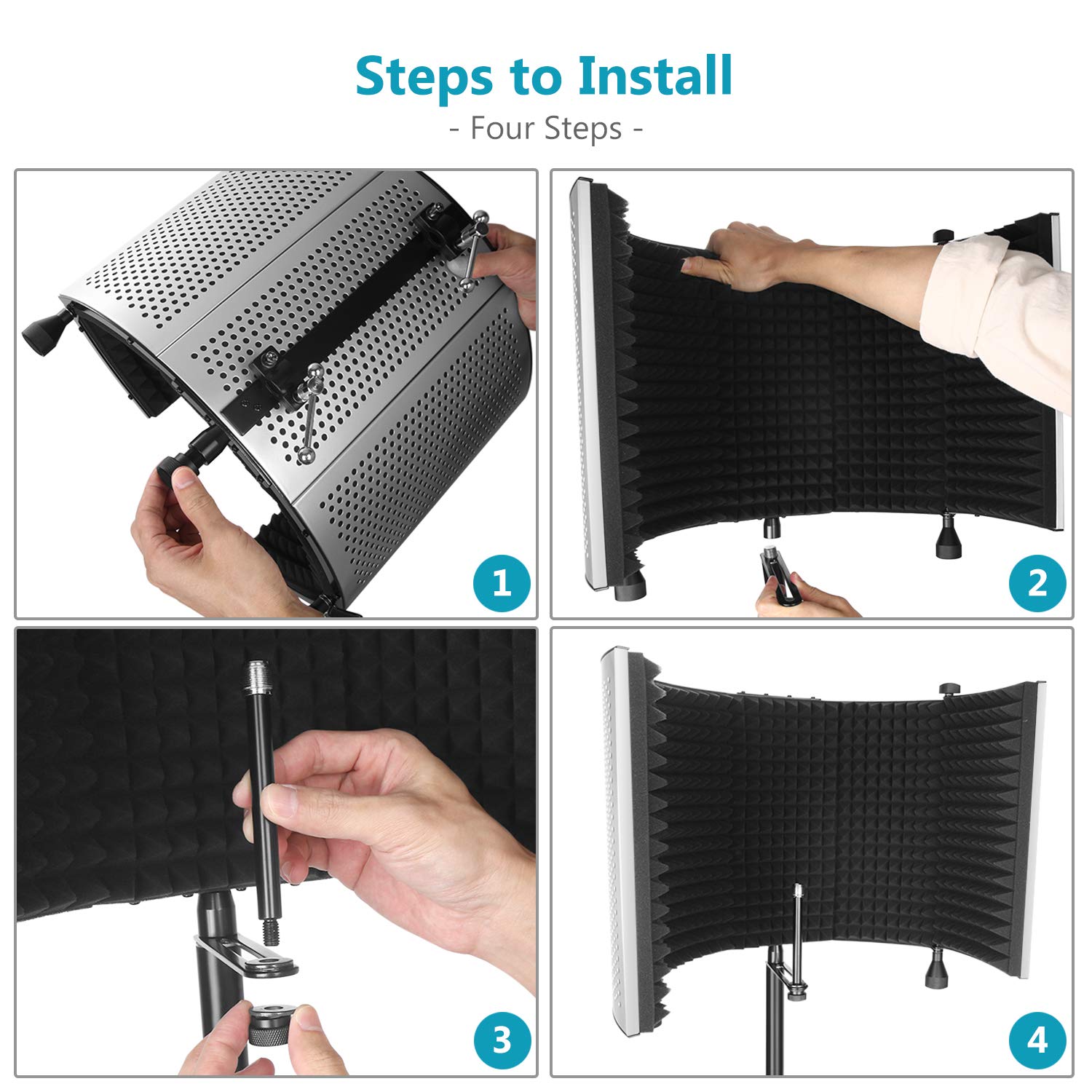 Steps to Install

- Four Steps -

1

2

3

4