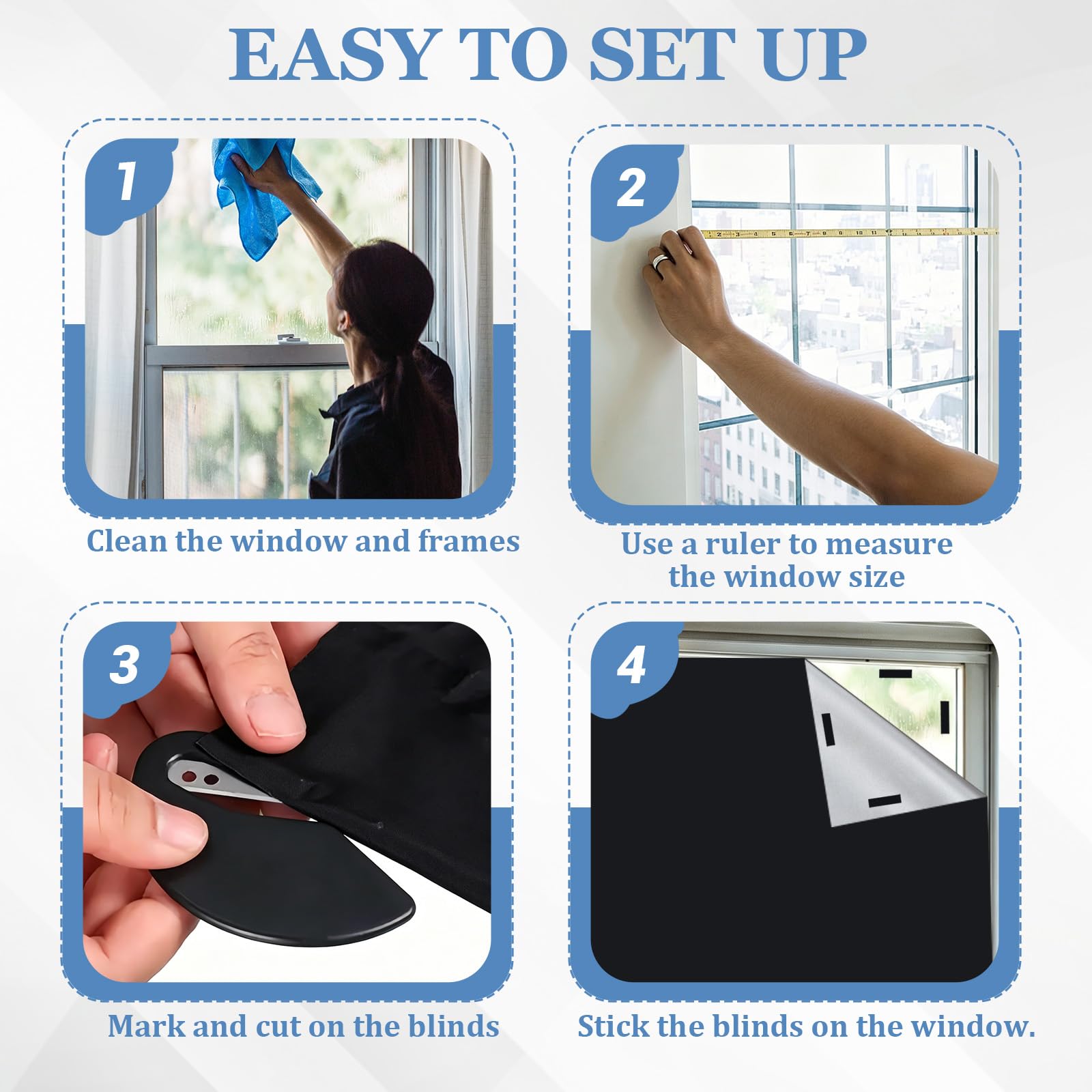 EASY TO SET UP

1

Clean the window and frames

2

Use a ruler to measure the window size

3

Mark and cut on the blinds

4

Stick the blinds on the window.