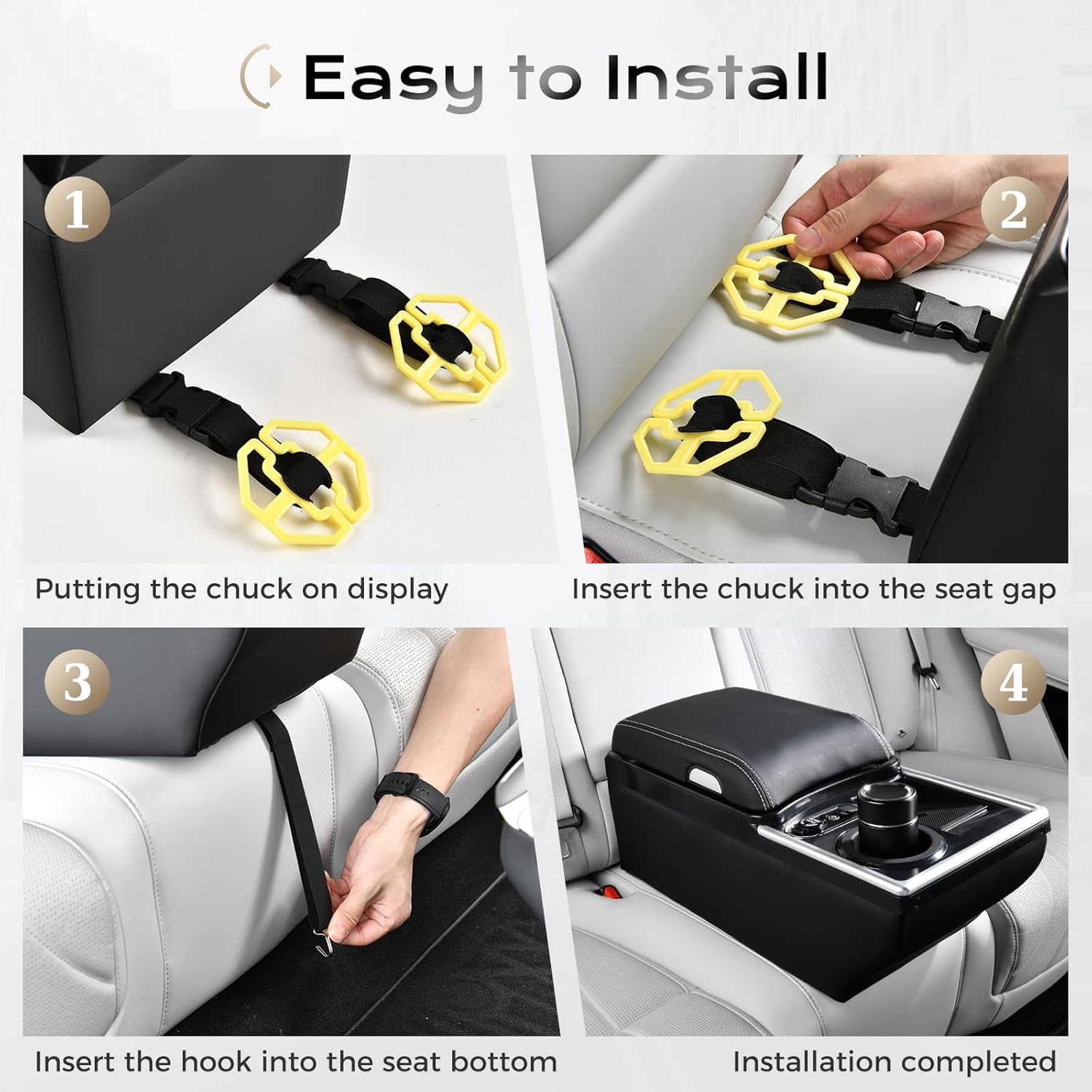 Easy to Install

1

Putting the chuck on display

2

Insert the chuck into the seat gap

3

Insert the hook into the seat bottom

4

Installation completed