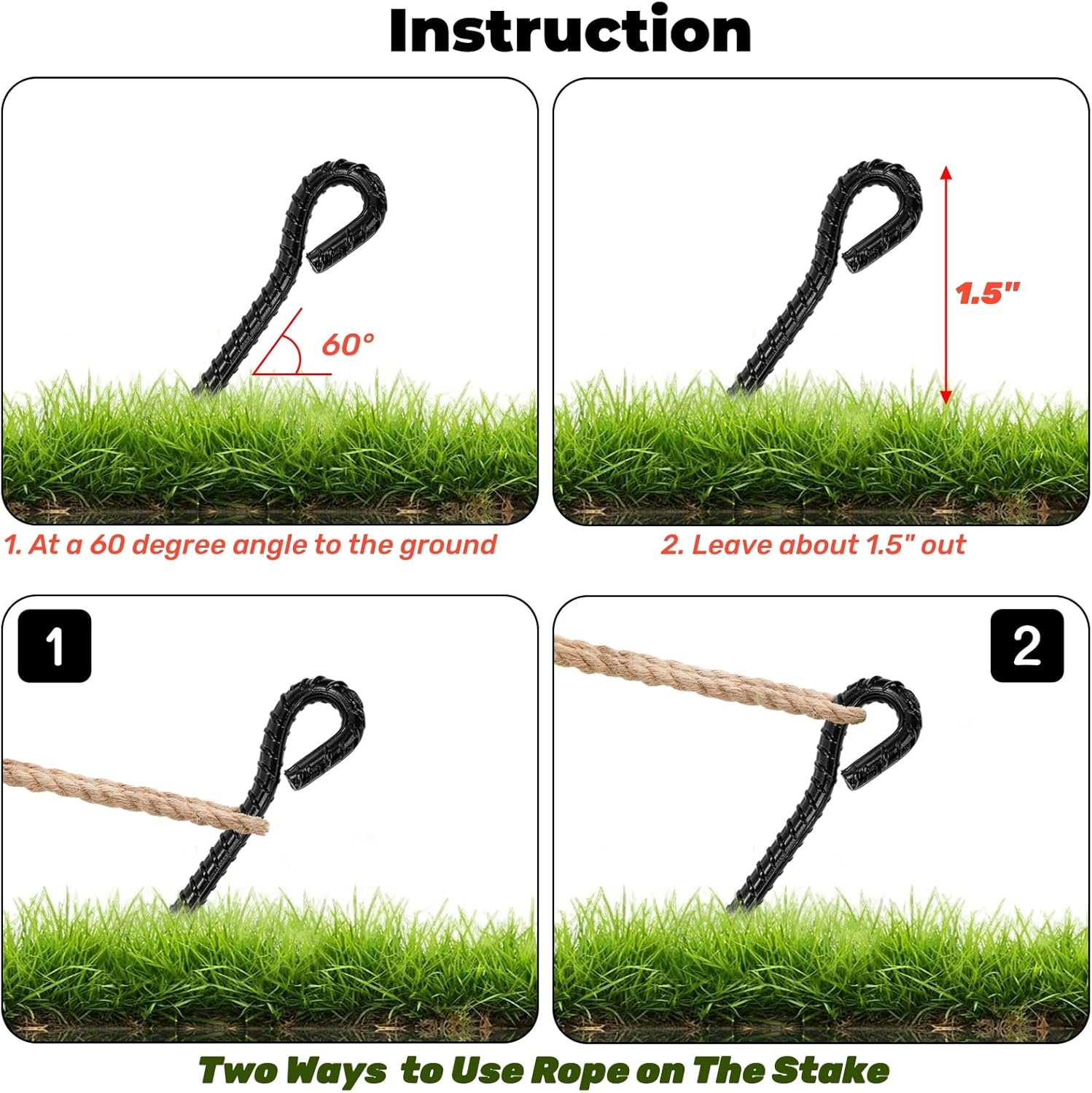 Instruction

60°

1.5"

1. At a 60 degree angle to the ground

2. Leave about 1.5" out

1

2

Two Ways to Use Rope on The Stake