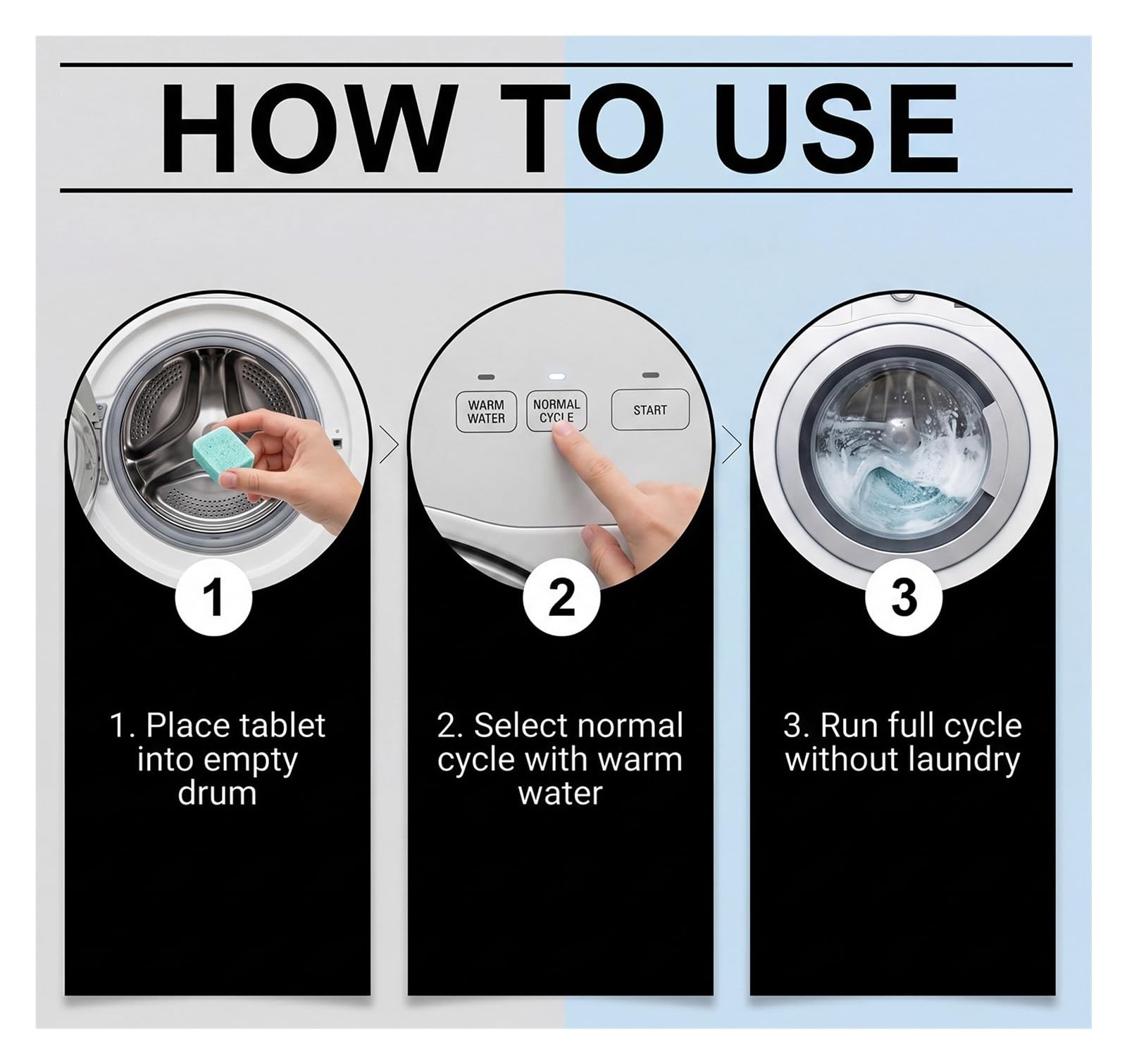 HOW TO USE

WARM WATER

NORMAL CYCLE

START

1

2

3

1. Place tablet into empty drum

2. Select normal cycle with warm water

3. Run full cycle without laundry