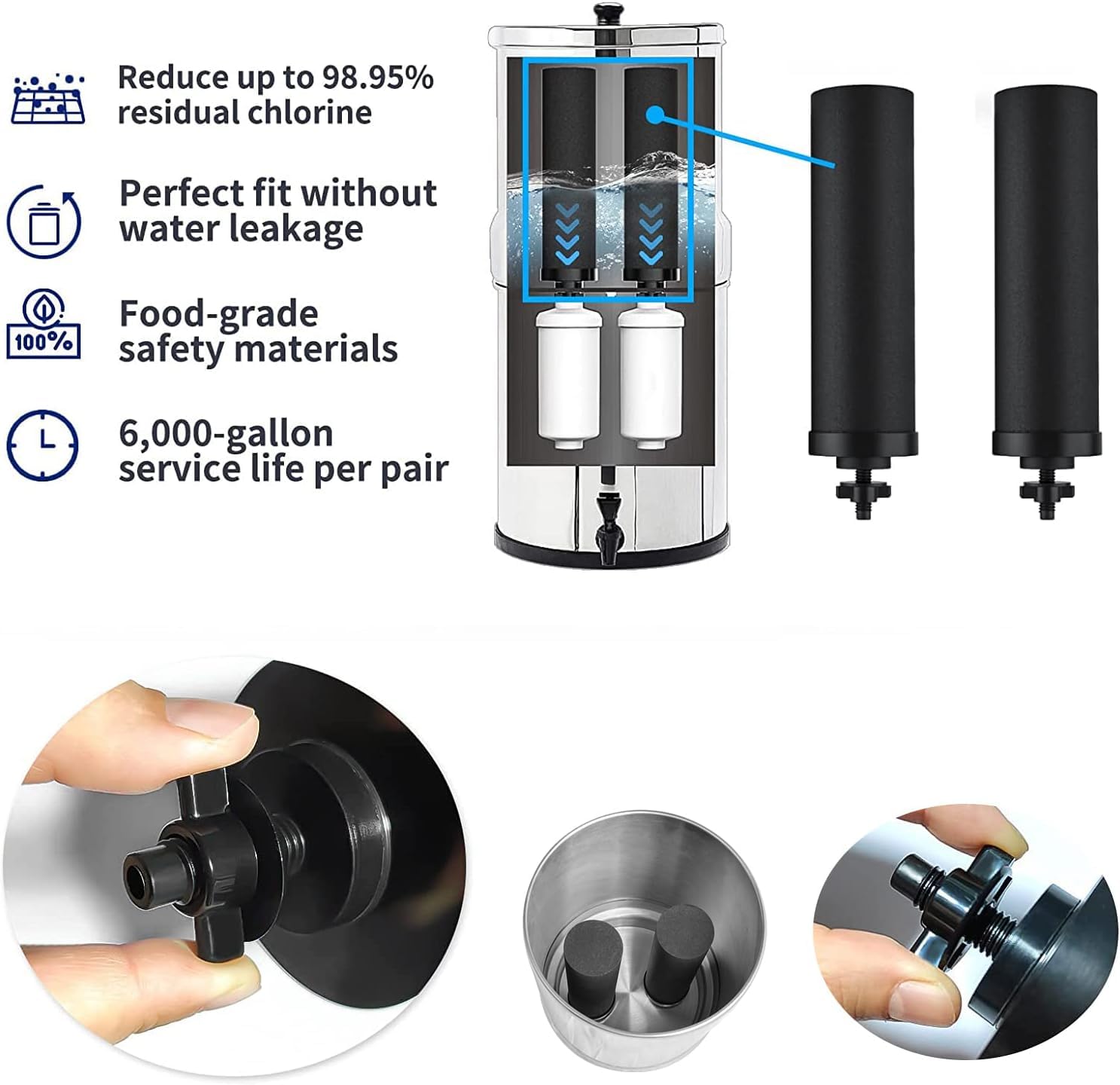 Reduce up to 98.95% residual chlorine

Perfect fit without water leakage

100%

Food-grade safety materials

6,000-gallon service life per pair