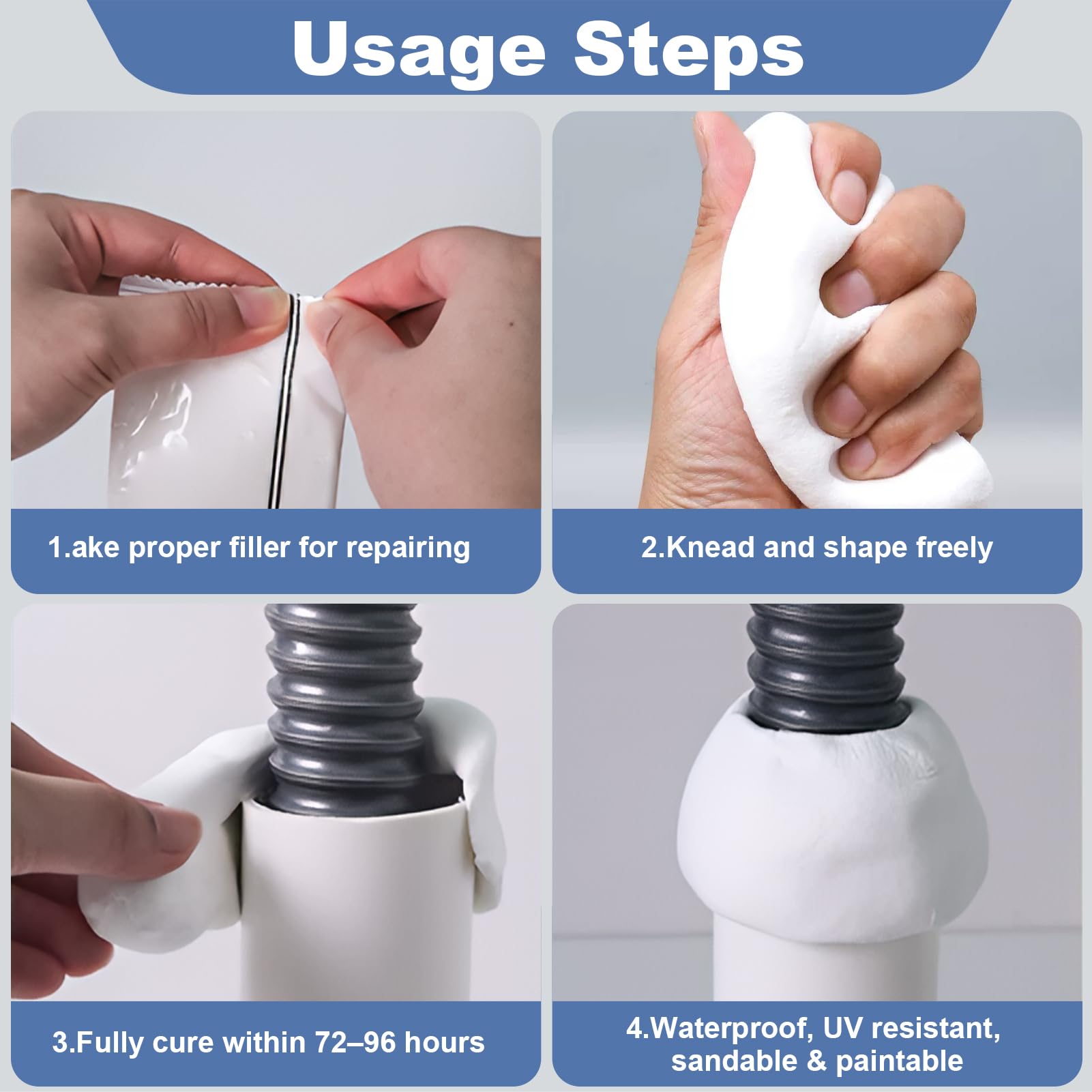 Usage Steps

1.ake proper filler for repairing

2.Knead and shape freely

3.Fully cure within 72–96 hours

4.Waterproof, UV resistant, sandable & paintable