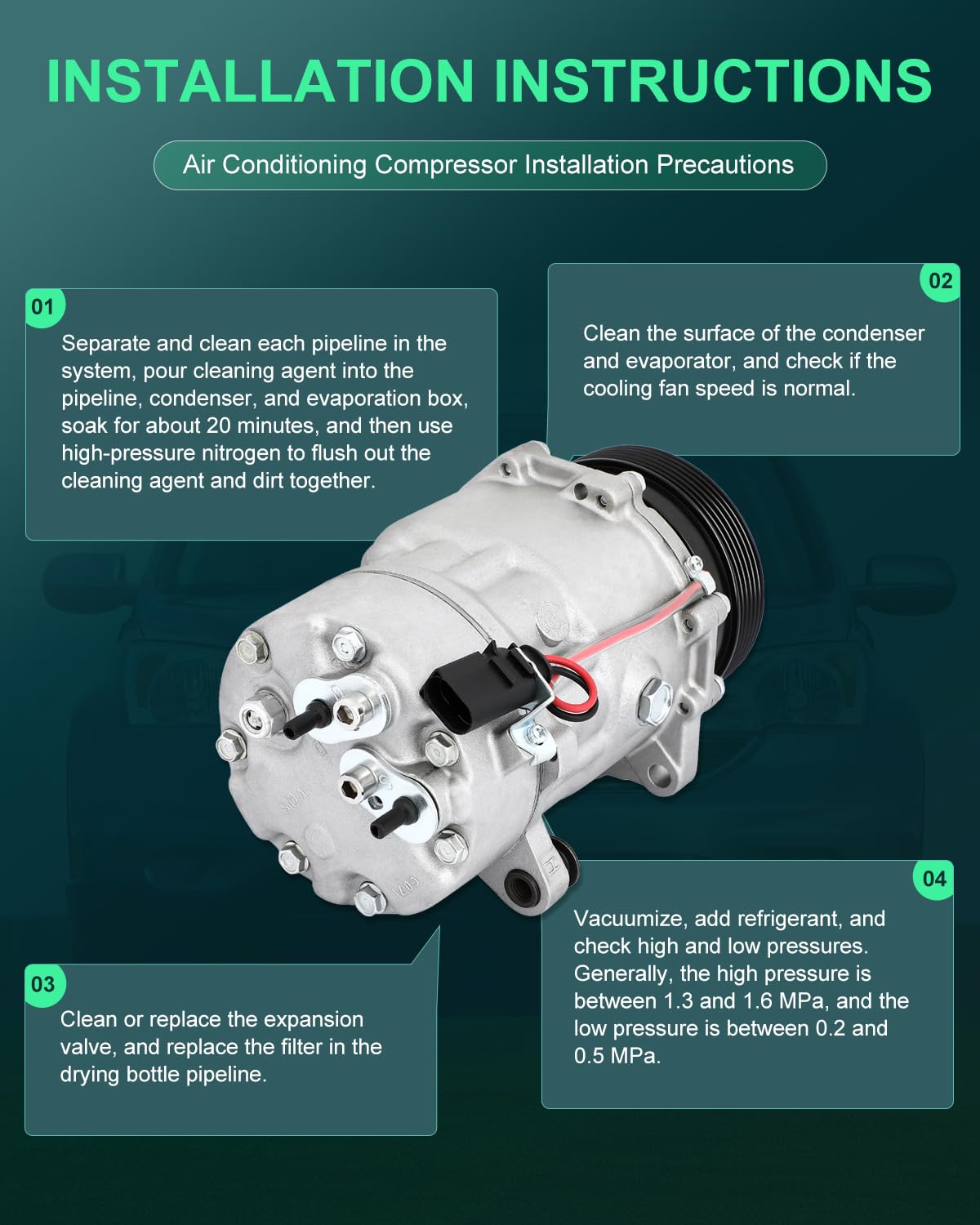 INSTALLATION INSTRUCTIONS

Air Conditioning Compressor Installation Precautions

01

Separate and clean each pipeline in the system, pour cleaning agent into the pipeline, condenser, and evaporation box, soak for about 20 minutes, and then use high-pressure nitrogen to flush out the cleaning agent and dirt together.

02

Clean the surface of the condenser and evaporator, and check if the cooling fan speed is normal.

03

Clean or replace the expansion valve, and replace the filter in the drying bottle pipeline.

04

Vacuumize, add refrigerant, and check high and low pressures. Generally, the high pressure is between 1.3 and 1.6 MPa, and the low pressure is between 0.2 and 0.5 MPa.