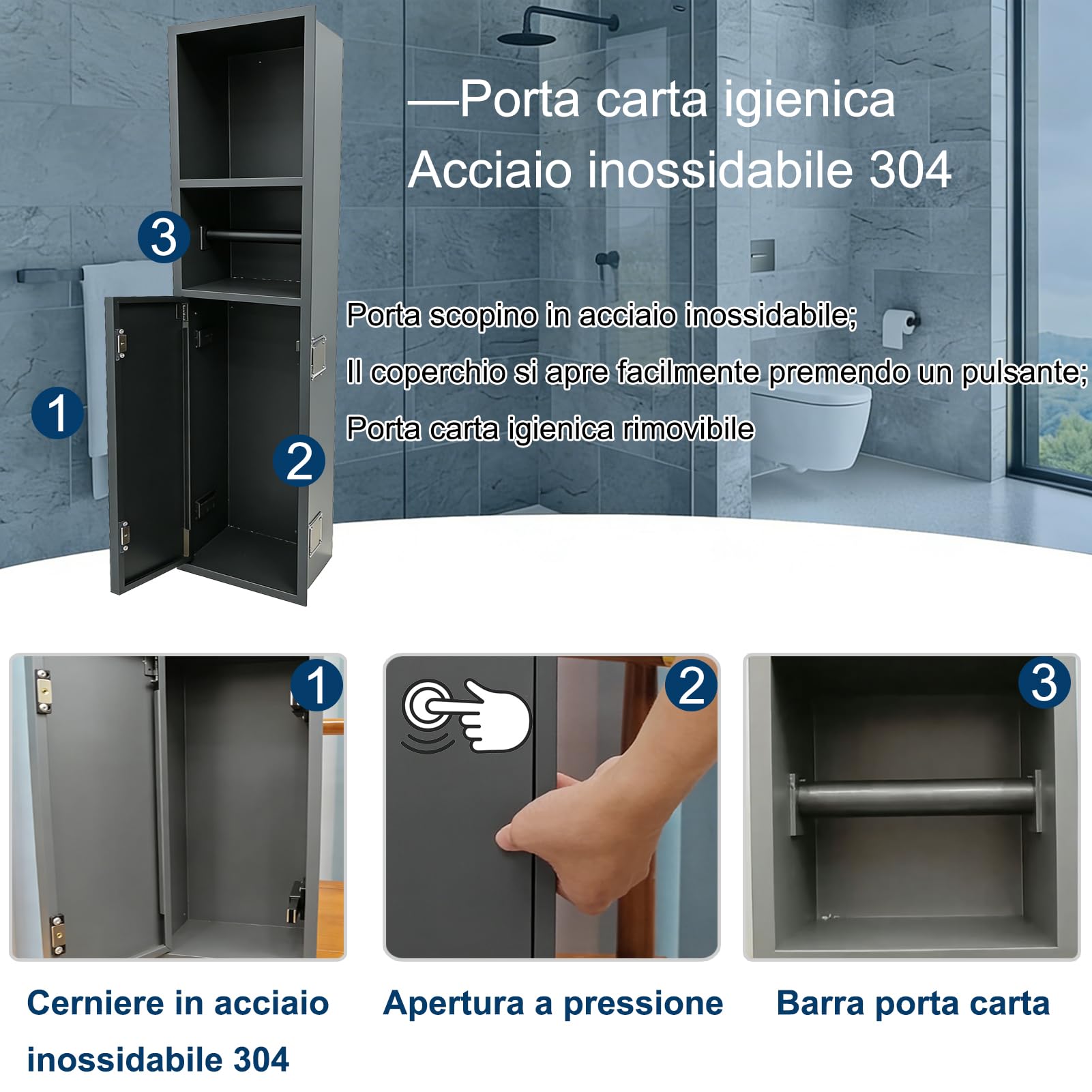 —Porta carta igienica
Acciaio inossidabile 304

3

1

2

Porta scopino in acciaio inossidabile;
Il coperchio si apre facilmente premendo un pulsante;
Porta carta igienica rimovibile

1

2

3

Cerniere in acciaio inossidabile 304

Apertura a pressione

Barra porta carta