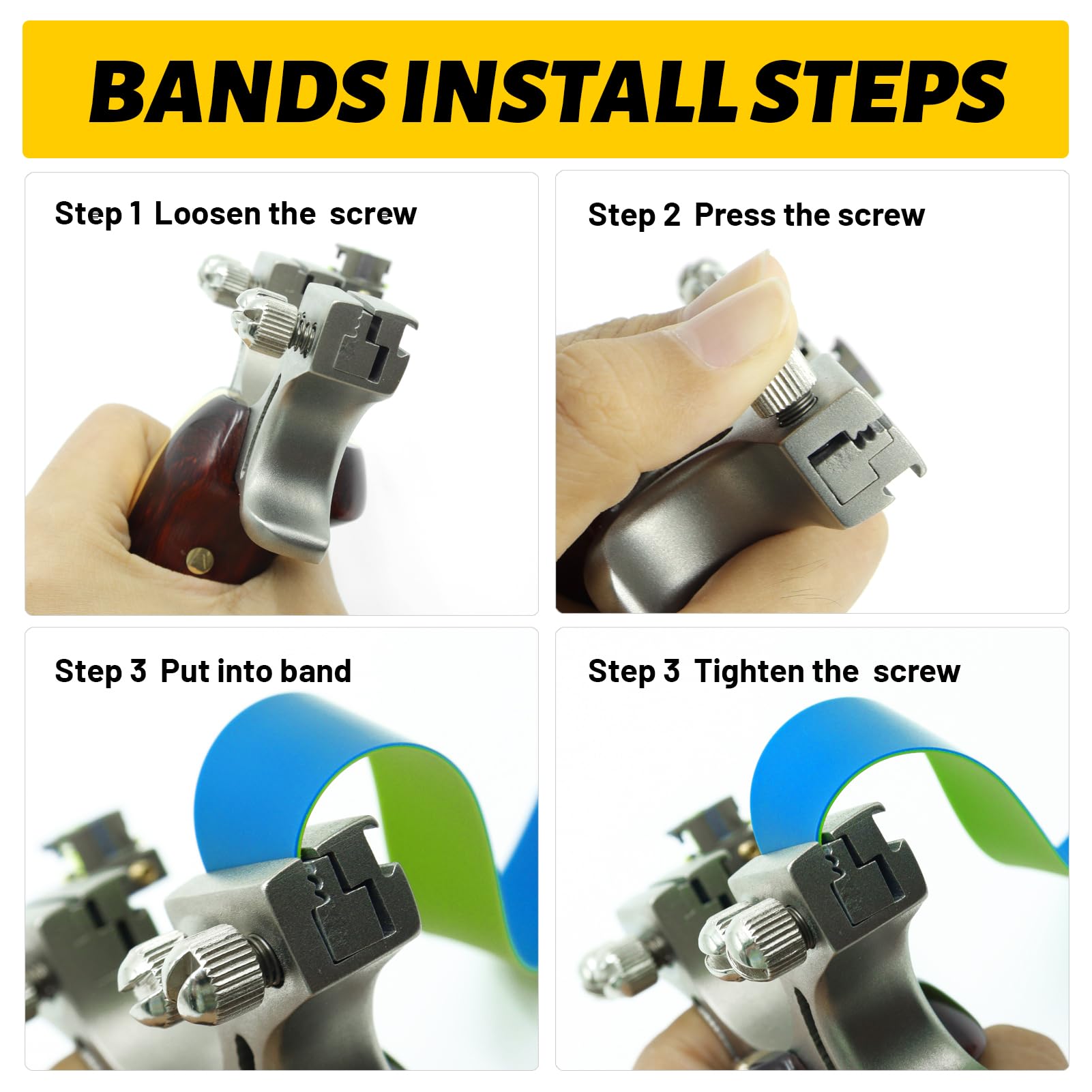 BANDS INSTALL STEPS

Step 1 Loosen the screw

Step 2 Press the screw

Step 3 Put into band

Step 3 Tighten the screw