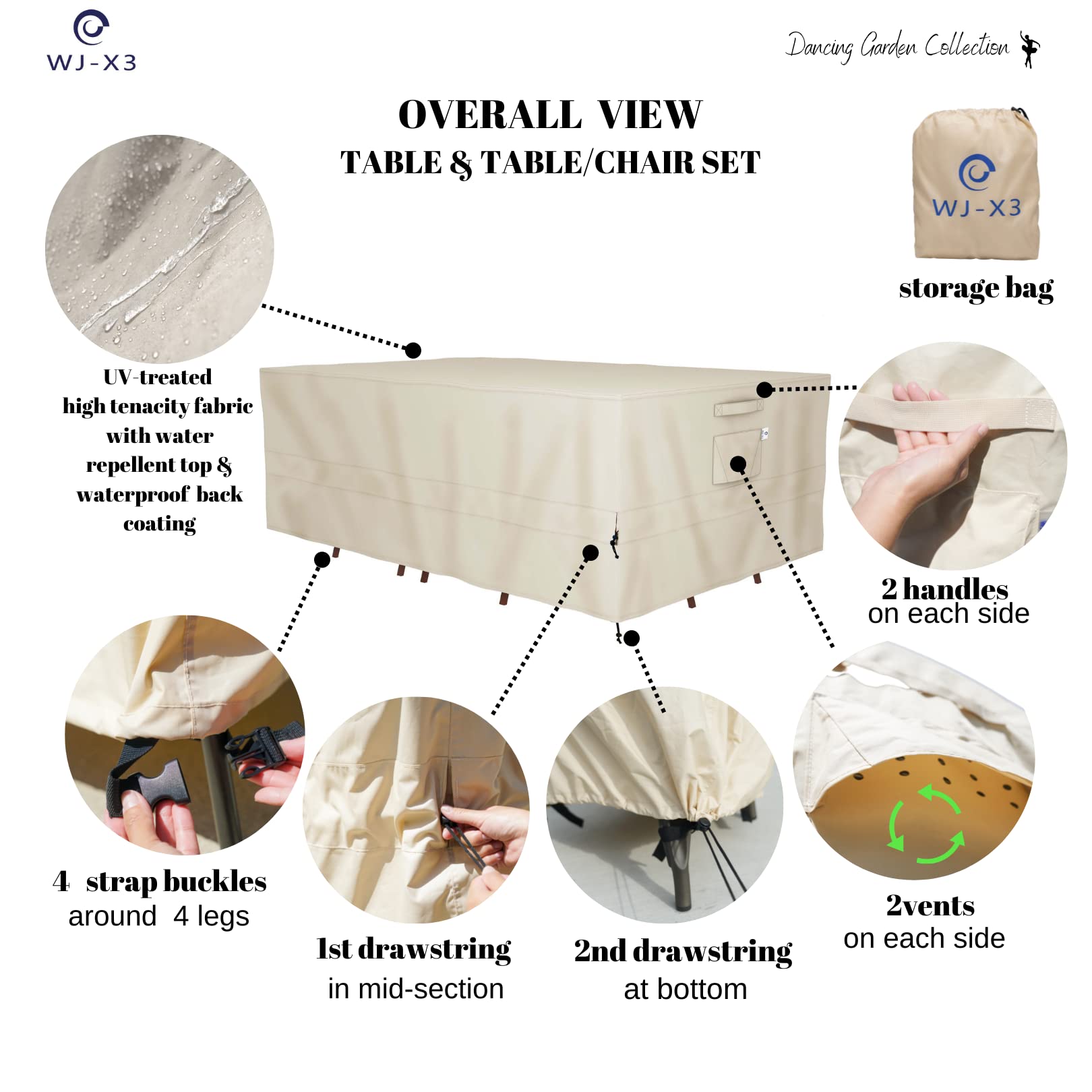 WJ-X3

Dancing Garden Collection

OVERALL VIEW
TABLE & TABLE/CHAIR SET

WJ-X3

storage bag

UV-treated high tenacity fabric with water repellent top & waterproof back coating

2 handles
on each side

4 strap buckles
around 4 legs

1st drawstring
in mid-section

2nd drawstring
at bottom

2vents
on each side