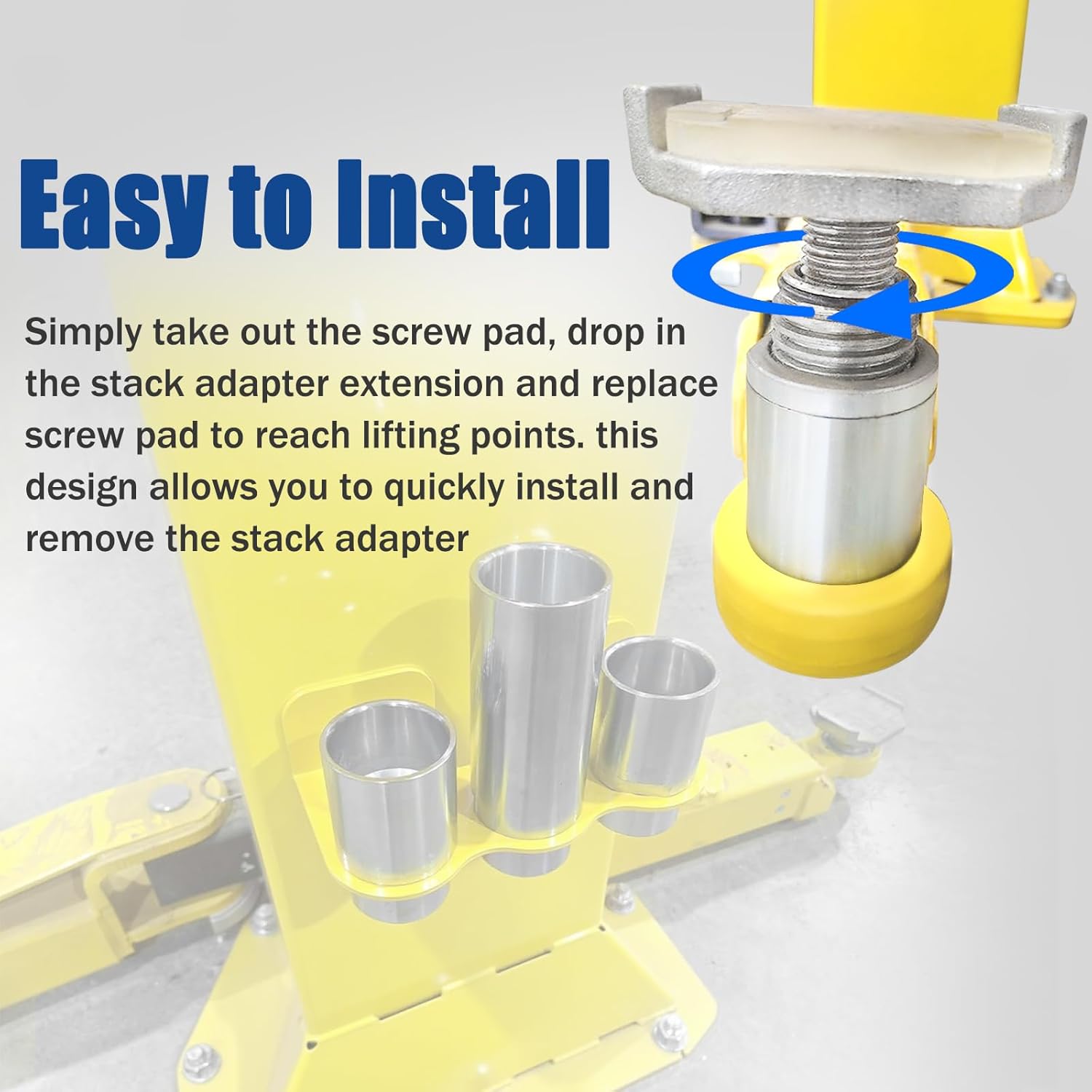 Easy to Install

Simply take out the screw pad, drop in the stack adapter extension and replace screw pad to reach lifting points. this design allows you to quickly install and remove the stack adapter