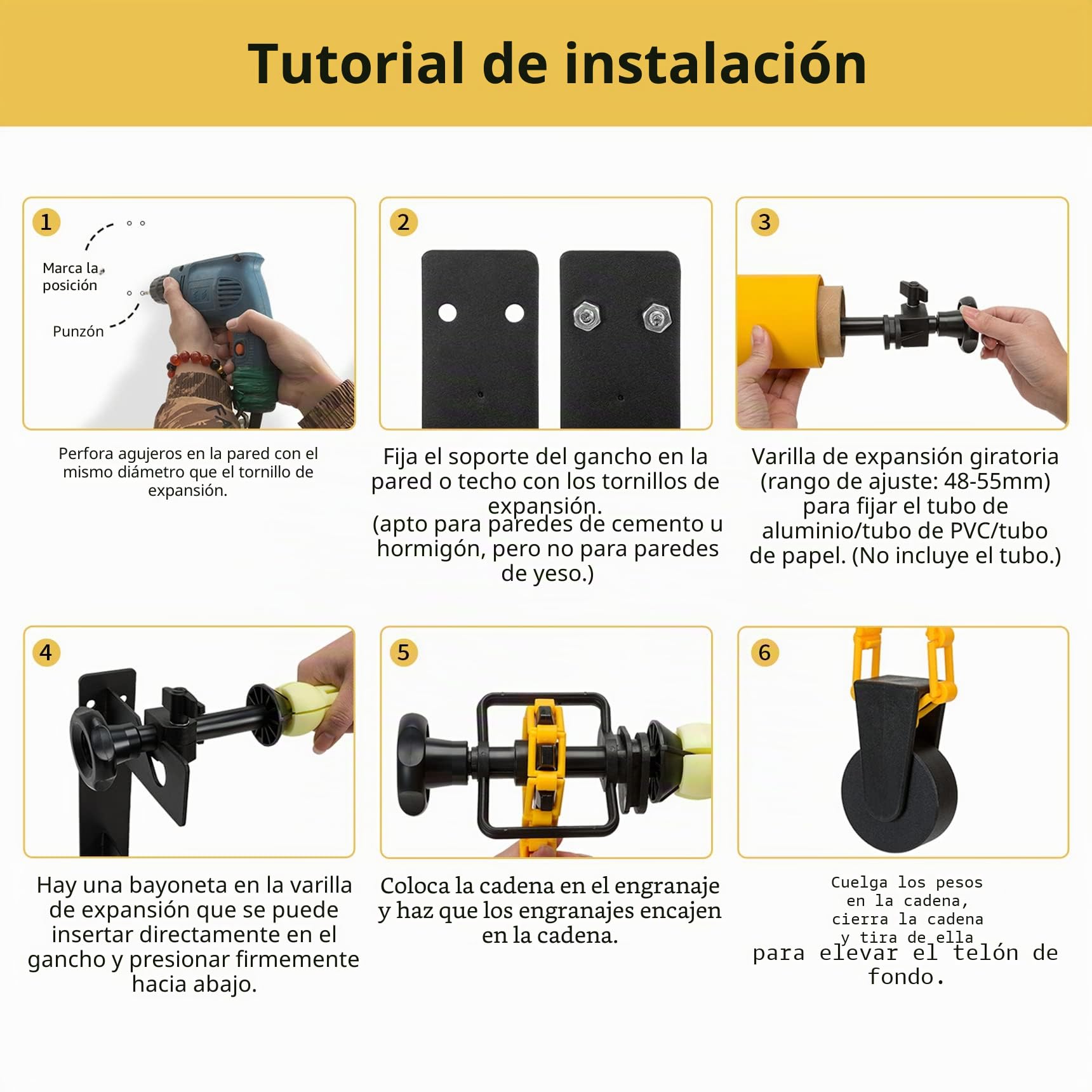 Tutorial de instalación

1

Marca la posición

Punzón

Perfora agujeros en la pared con el mismo diámetro que el tornillo de expansión.

2

Fija el soporte del gancho en la pared o techo con los tornillos de expansión.
(apto para paredes de cemento u hormigón, pero no para paredes de yeso.)

3

Varilla de expansión giratoria (rango de ajuste: 48-55mm) para fijar el tubo de aluminio/tubo de PVC/tubo de papel. (No incluye el tubo.)

4

Hay una bayoneta en la varilla de expansión que se puede insertar directamente en el gancho y presionar firmemente hacia abajo.

5

Coloca la cadena en el engranaje y haz que los engranajes encajen en la cadena.

6

Cuelga los pesos en la cadena, cierra la cadena y tira de ella para elevar el telón de fondo.