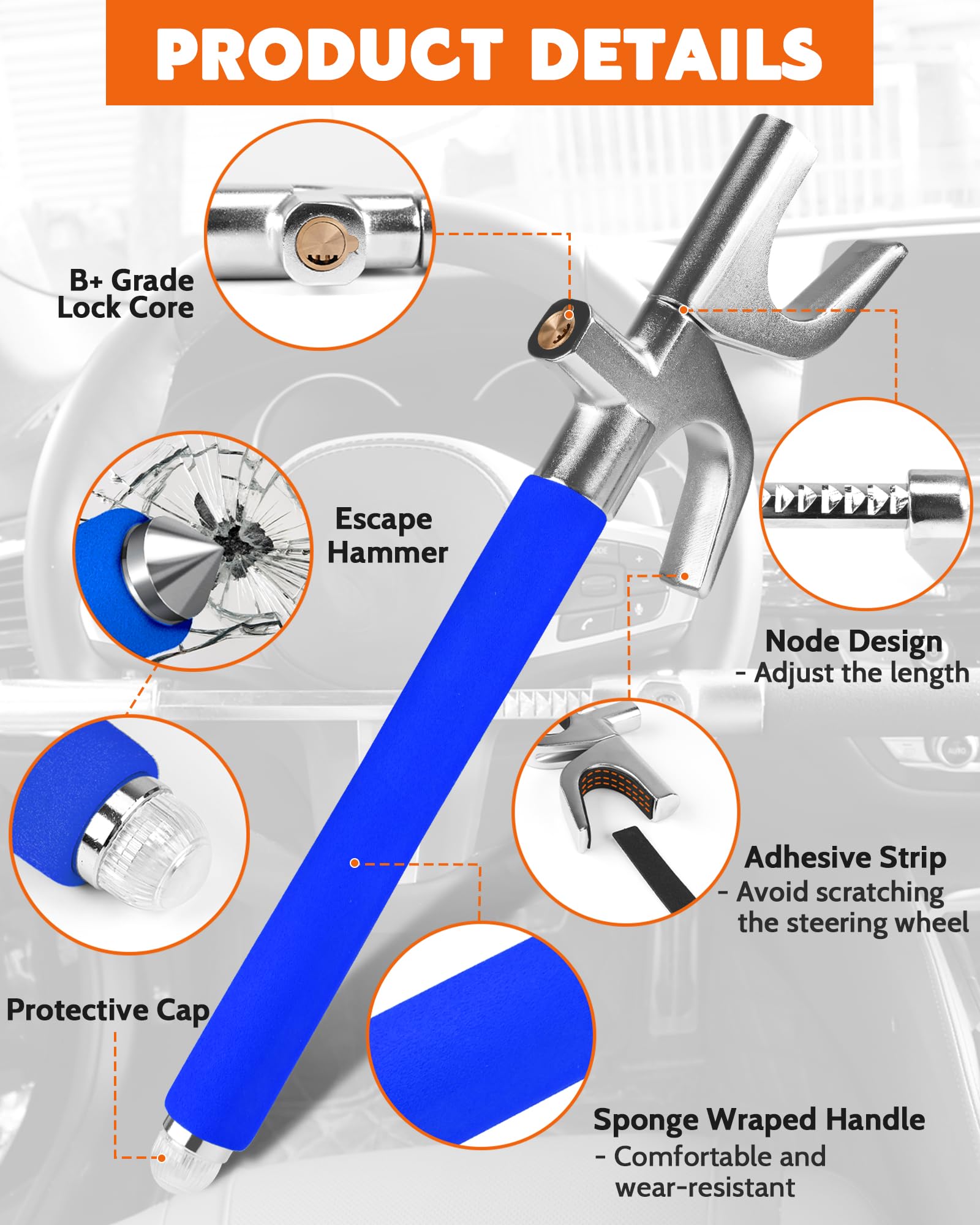 PRODUCT DETAILS

B+ Grade Lock Core

Escape Hammer

Node Design
- Adjust the length

Adhesive Strip
- Avoid scratching the steering wheel

Protective Cap

Sponge Wraped Handle
- Comfortable and wear-resistant