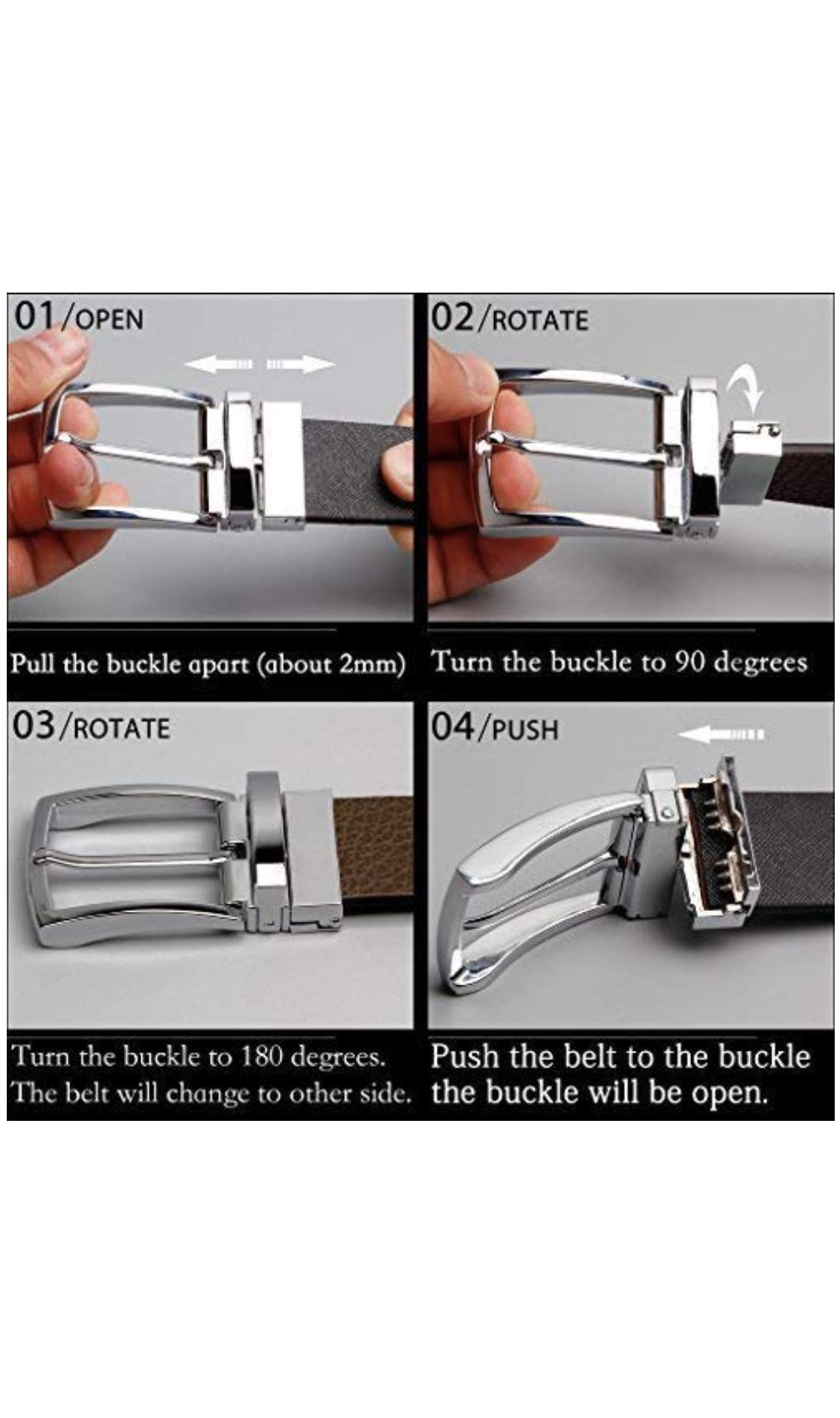 01/OPEN

Pull the buckle apart (about 2mm)

02/ROTATE

Turn the buckle to 90 degrees

03/ROTATE

Turn the buckle to 180 degrees. The belt will change to other side.

04/PUSH

Push the belt to the buckle the buckle will be open.