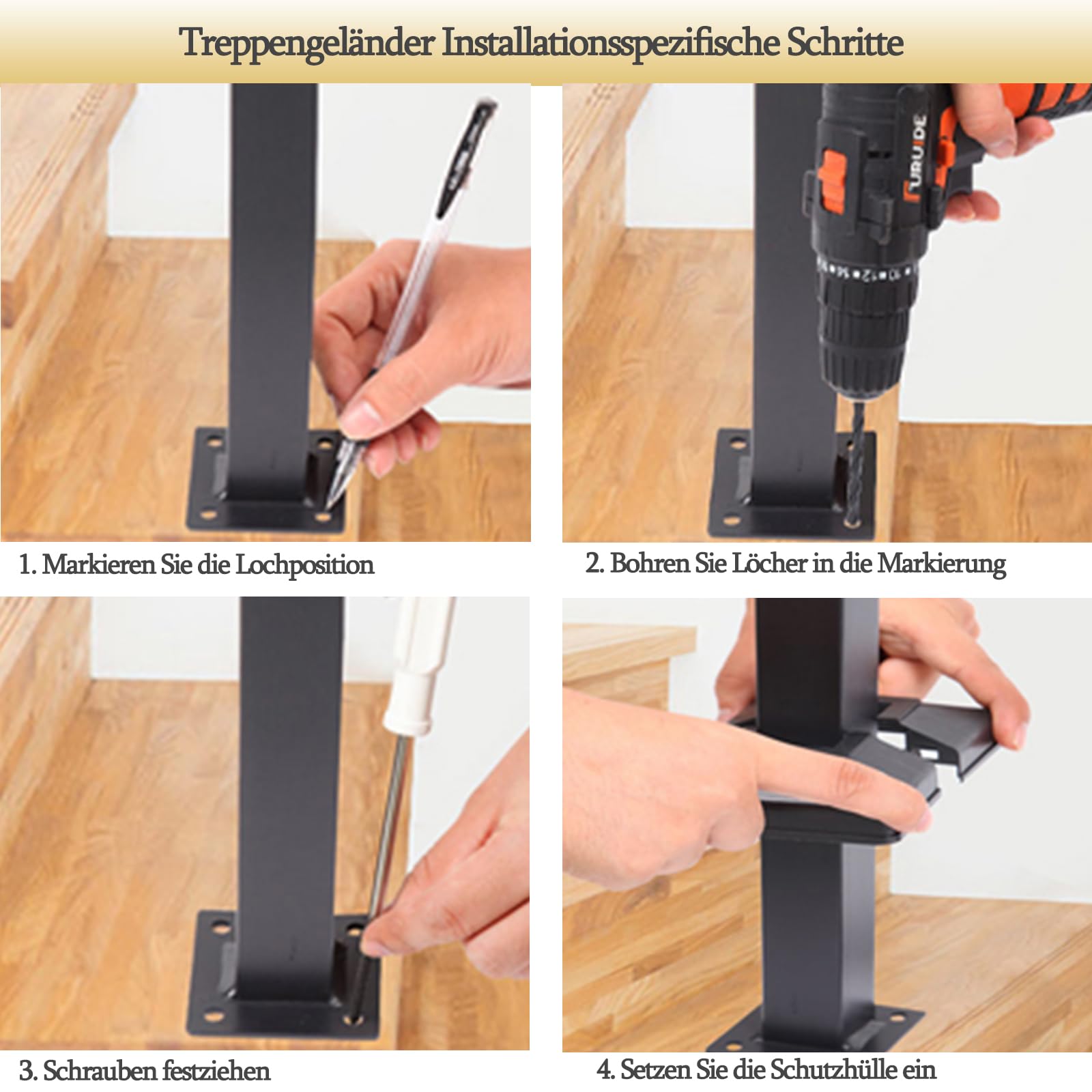 Treppengeländer Installationsspezifische Schritte

FURUIDE

1. Markieren Sie die Lochposition

2. Bohren Sie Löcher in die Markierung

3. Schrauben festziehen

4. Setzen Sie die Schutzhülle ein