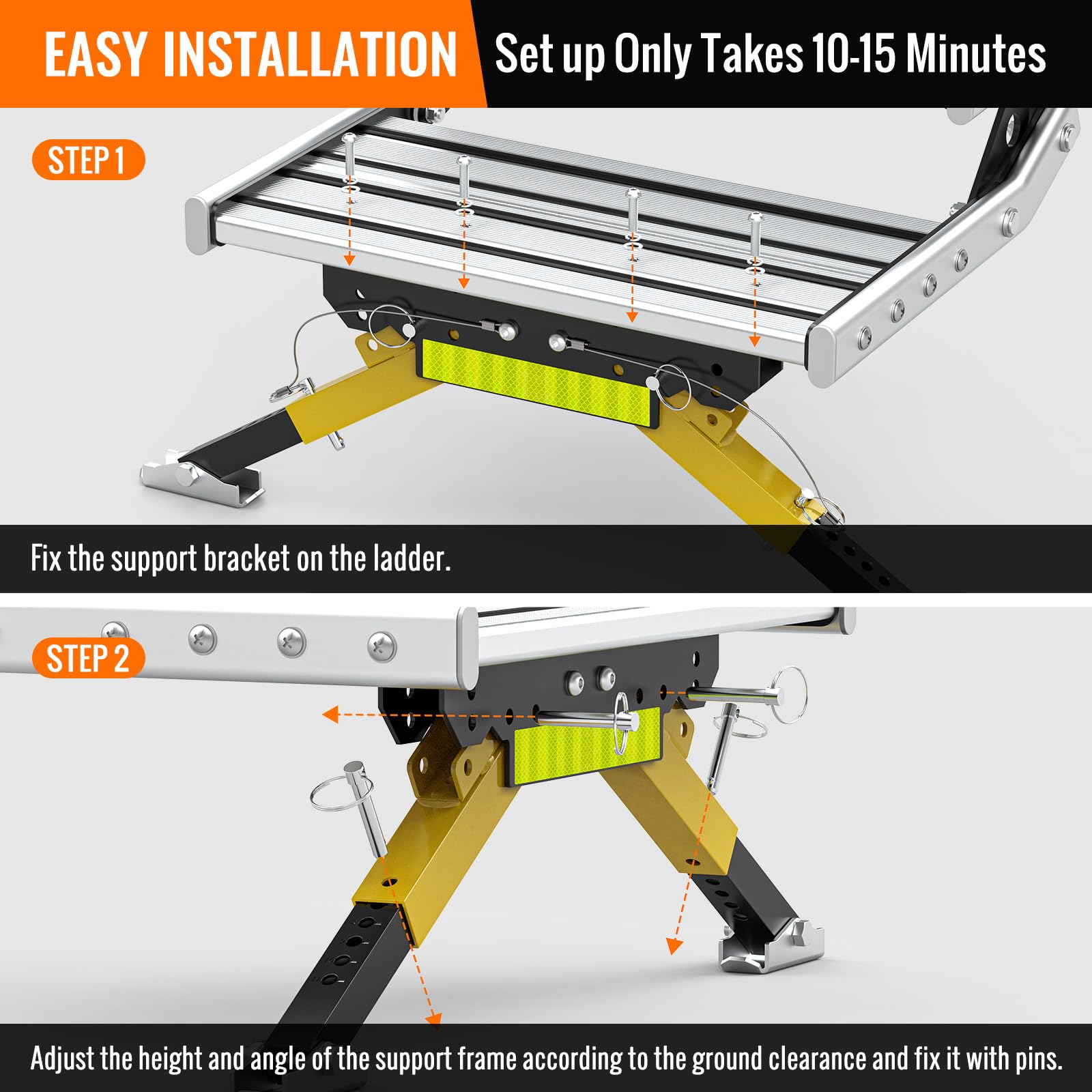 EASY INSTALLATION Set up Only Takes 10-15 Minutes

STEP 1

Fix the support bracket on the ladder.

STEP 2

Adjust the height and angle of the support frame according to the ground clearance and fix it with pins.