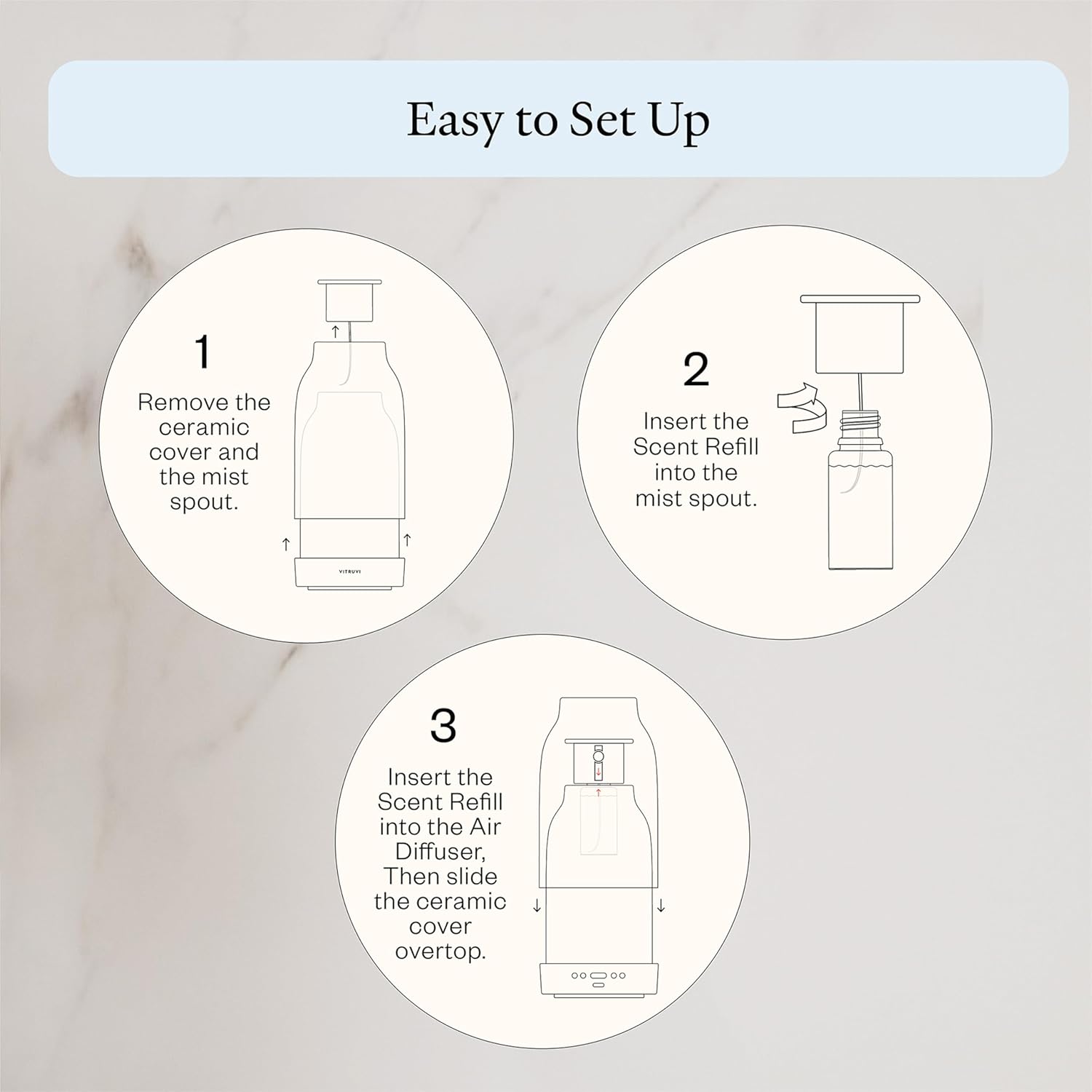 Easy to Set Up

1

Remove the ceramic cover and the mist spout.

VITRUVI

2

Insert the Scent Refill into the mist spout.

3

Insert the Scent Refill into the Air Diffuser, Then slide the ceramic cover overtop.