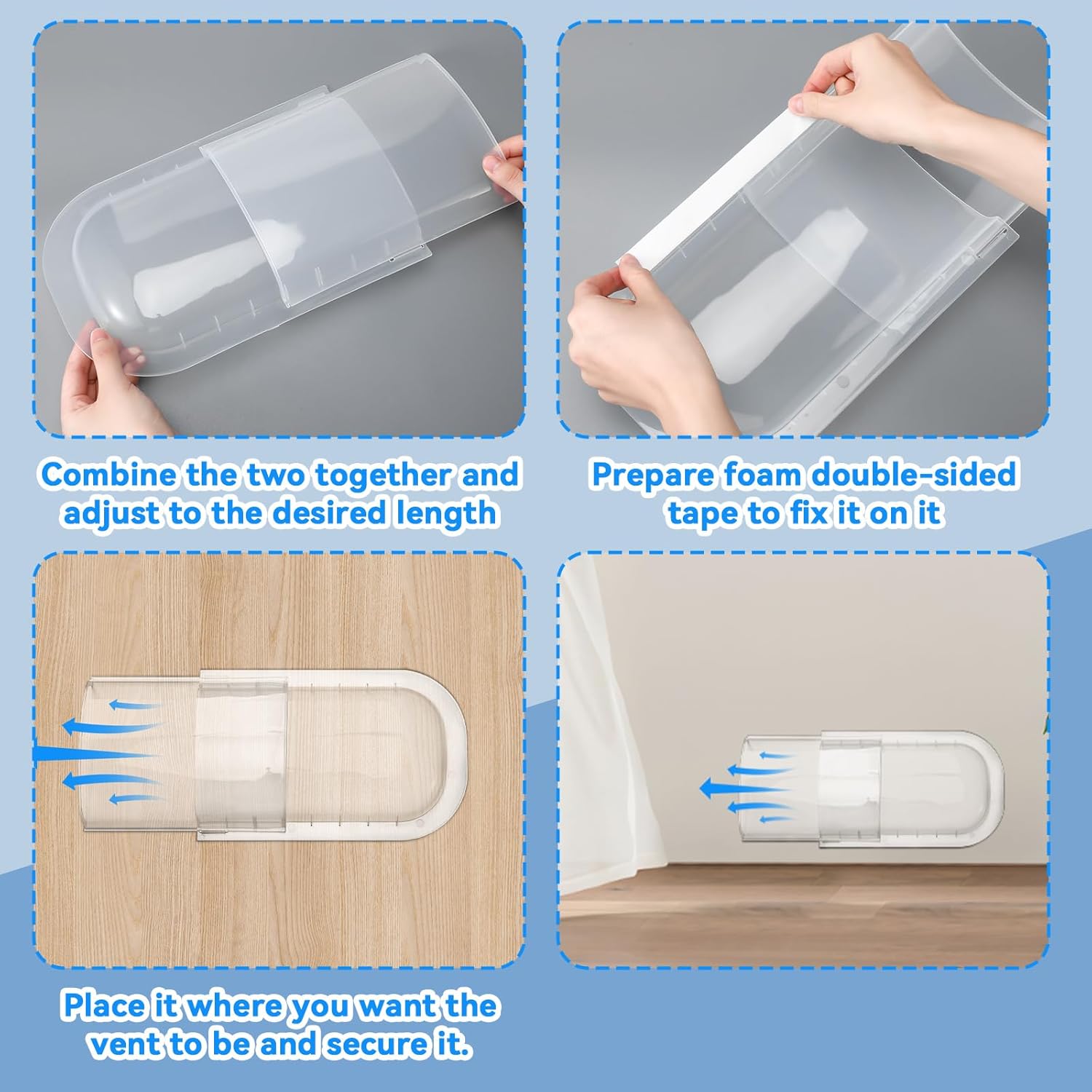 Combine the two together and adjust to the desired length

Prepare foam double-sided tape to fix it on it

Place it where you want the vent to be and secure it.