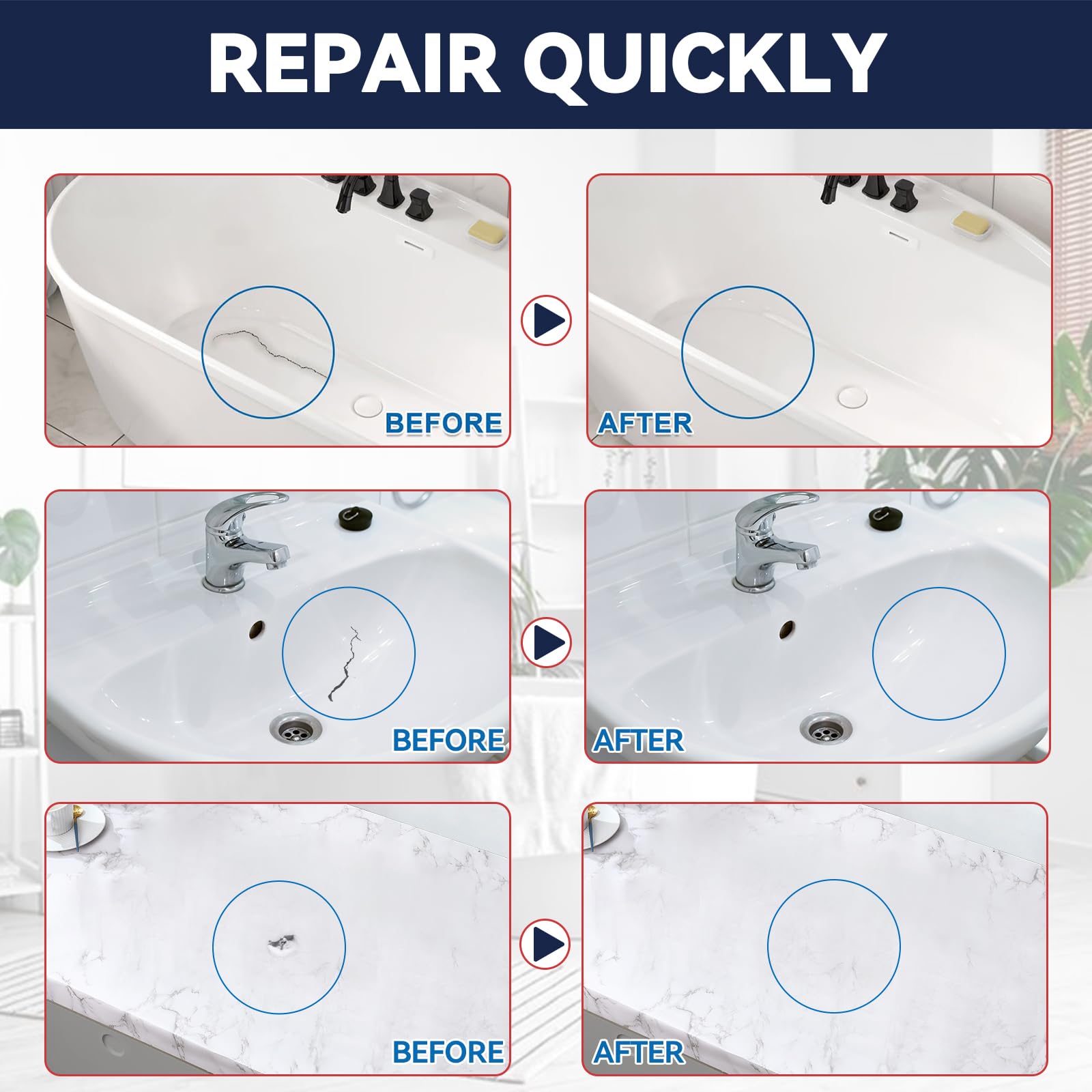 REPAIR QUICKLY

BEFORE

AFTER

BEFORE

AFTER

BEFORE

AFTER