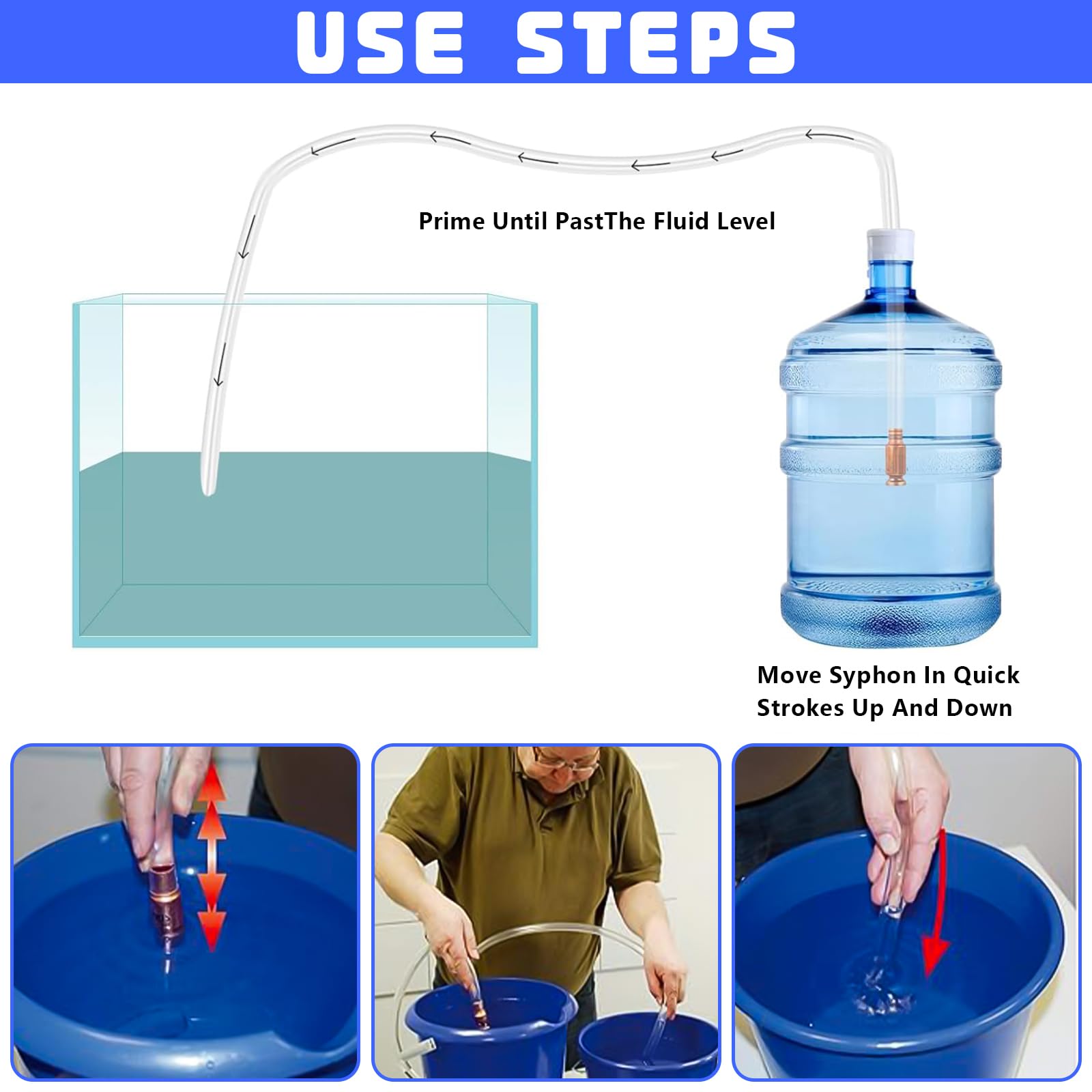 USE STEPS

Prime Until PastThe Fluid Level

Move Syphon In Quick Strokes Up And Down