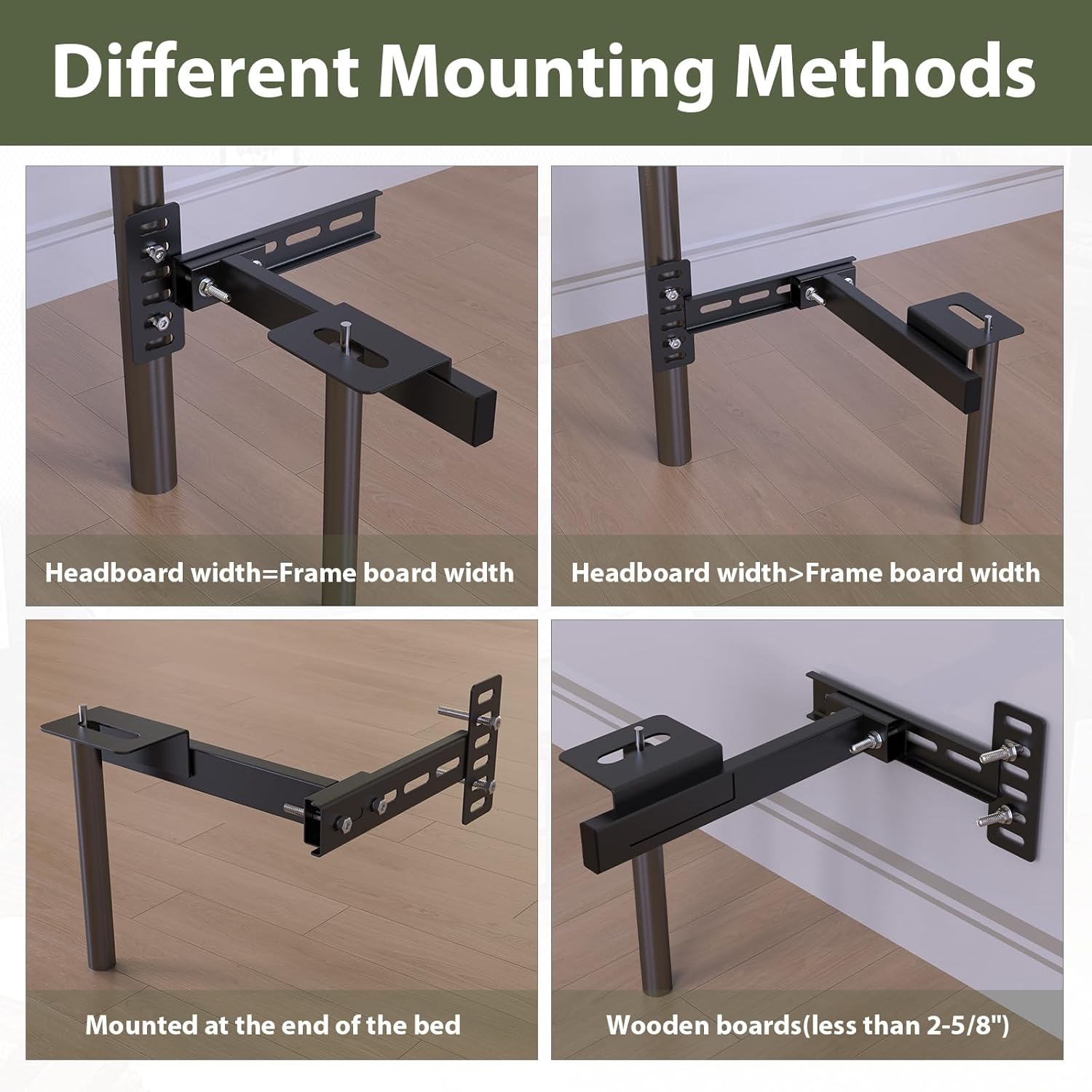 Different Mounting Methods

Headboard width=Frame board width

Headboard width>Frame board width

Mounted at the end of the bed

Wooden boards(less than 2-5/8")