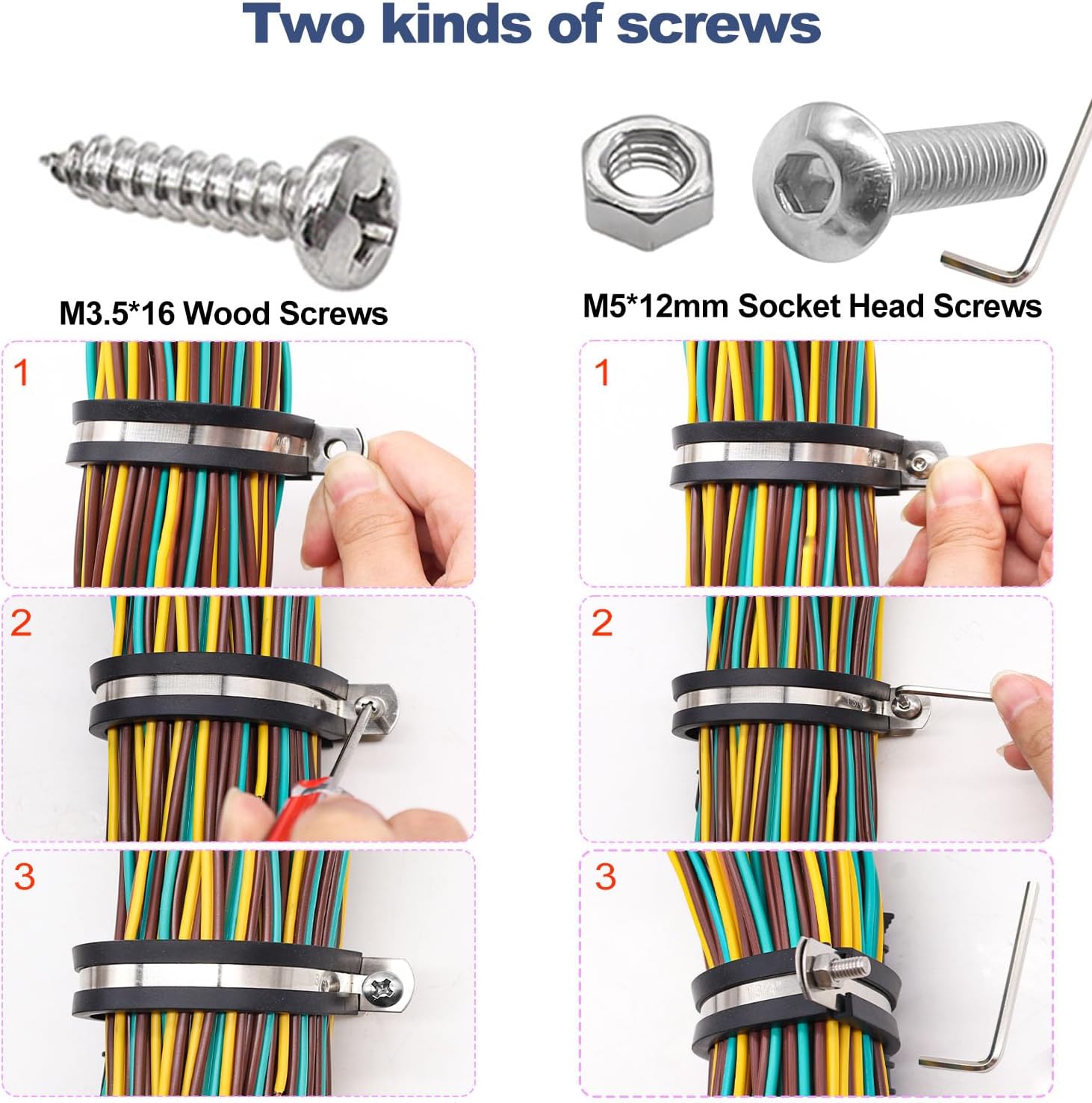 Two kinds of screws

M3.5*16 Wood Screws

1

2

3

M5*12mm Socket Head Screws

1

2

3