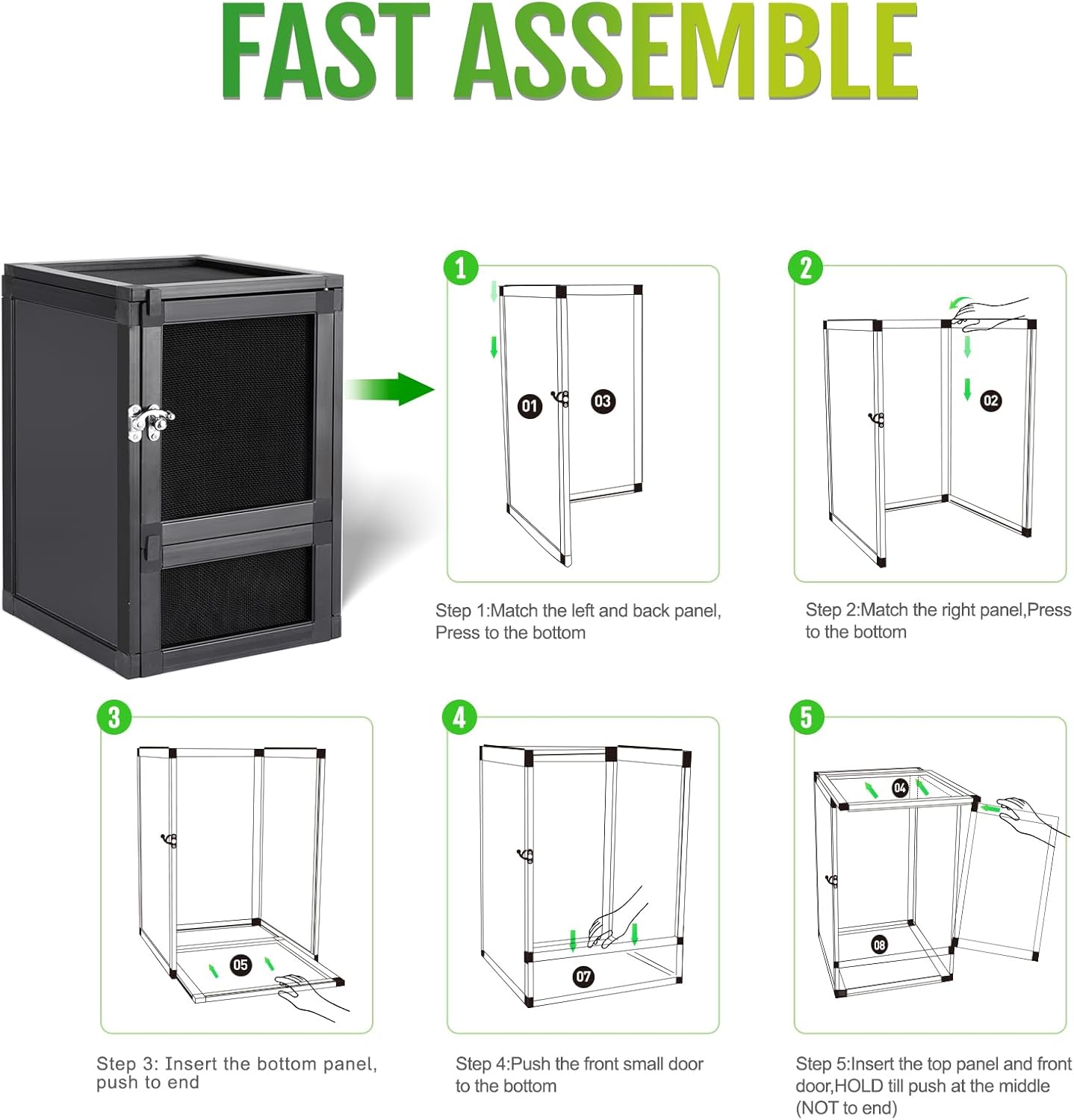 FAST ASSEMBLE

1

01

03

Step 1:Match the left and back panel, Press to the bottom

2

02

Step 2:Match the right panel,Press to the bottom

3

05

Step 3: Insert the bottom panel, push to end

4

07

Step 4:Push the front small door to the bottom

5

04

08

Step 5:Insert the top panel and front door,HOLD till push at the middle (NOT to end)