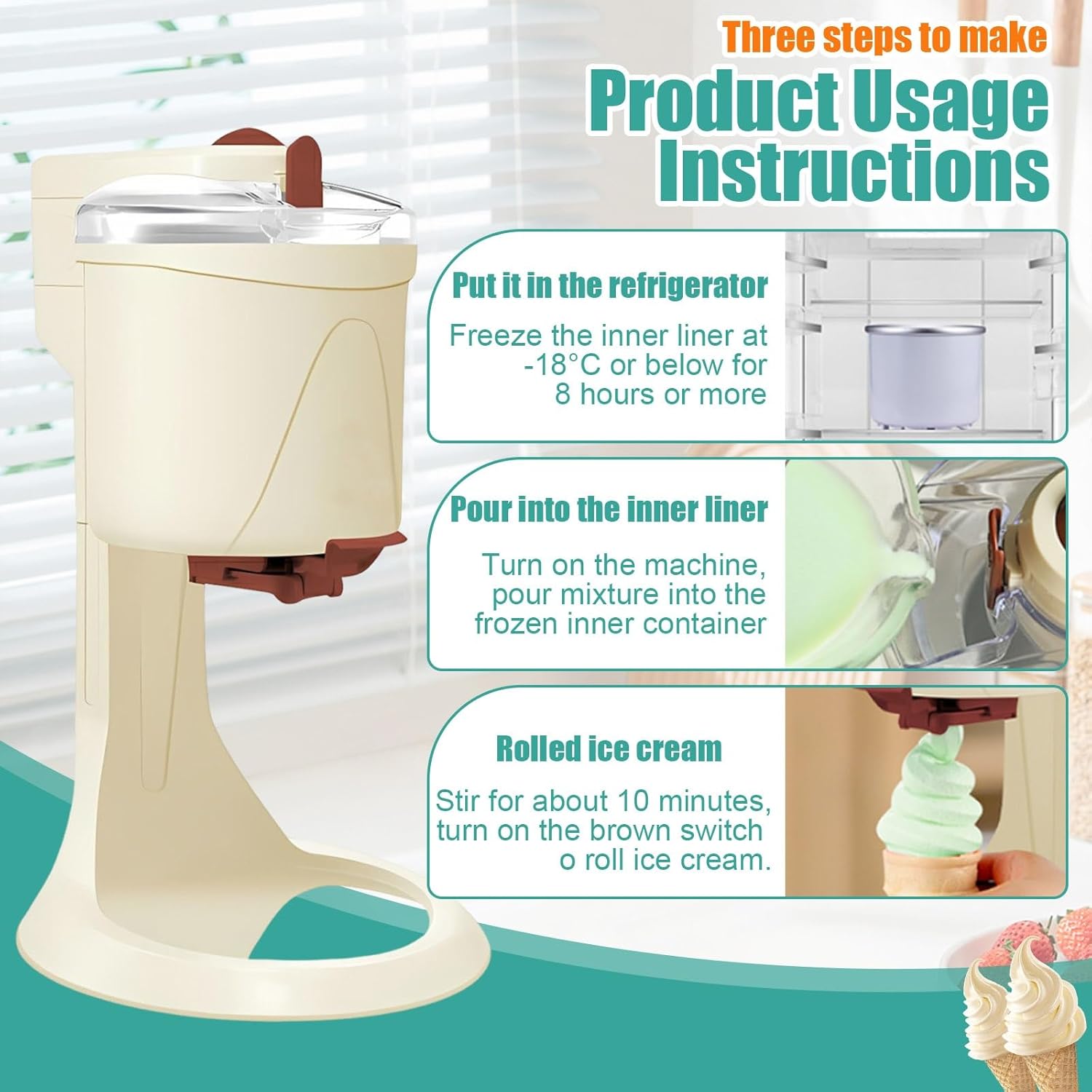 Three steps to make

Product Usage Instructions

Put it in the refrigerator

Freeze the inner liner at -18°C or below for 8 hours or more

Pour into the inner liner

Turn on the machine, pour mixture into the frozen inner container

Rolled ice cream

Stir for about 10 minutes, turn on the brown switch o roll ice cream.