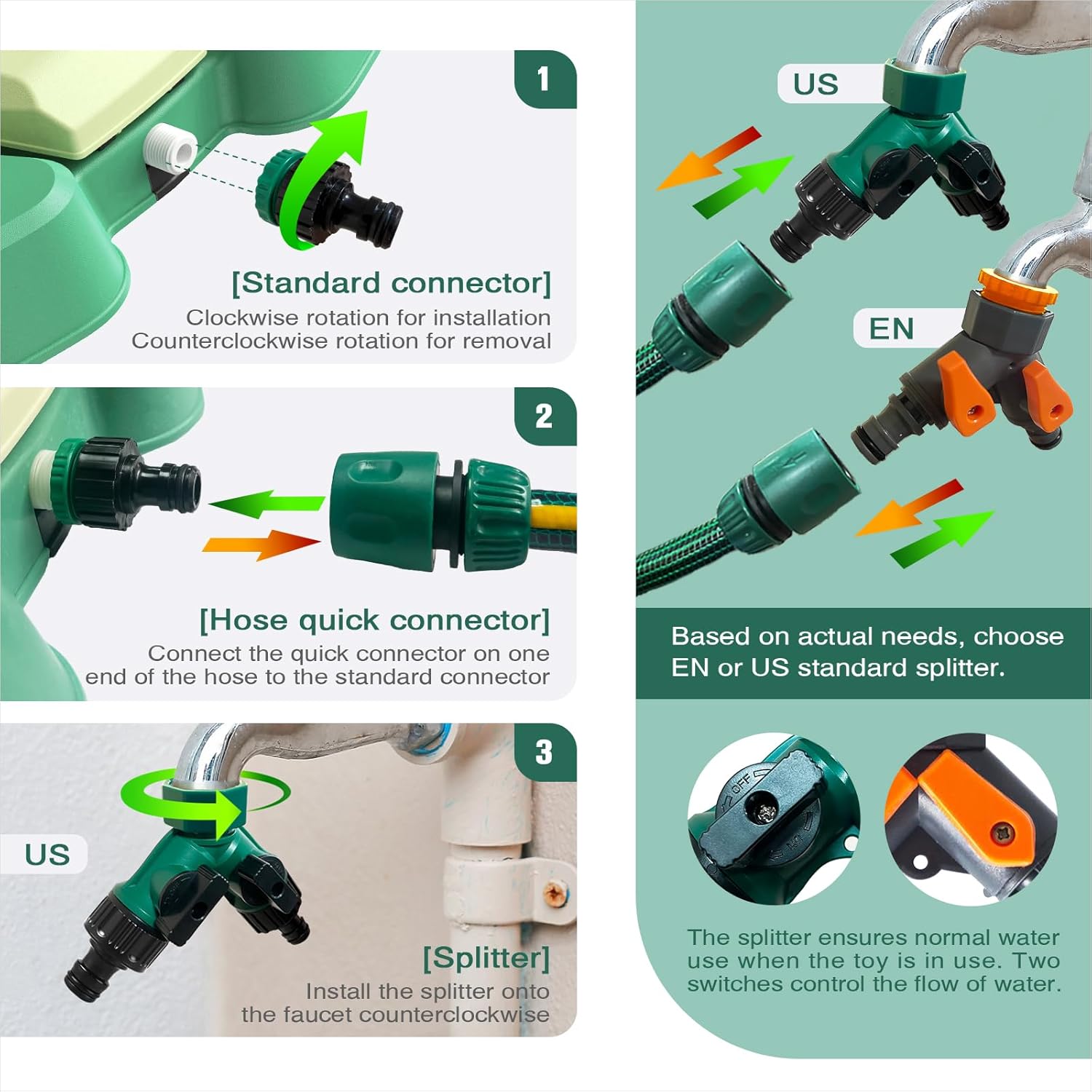 1

[Standard connector]
Clockwise rotation for installation
Counterclockwise rotation for removal

2

[Hose quick connector]
Connect the quick connector on one end of the hose to the standard connector

3

US

[Splitter]
Install the splitter onto the faucet counterclockwise

US

EN

Based on actual needs, choose EN or US standard splitter.

OFF

ON

The splitter ensures normal water use when the toy is in use. Two switches control the flow of water.