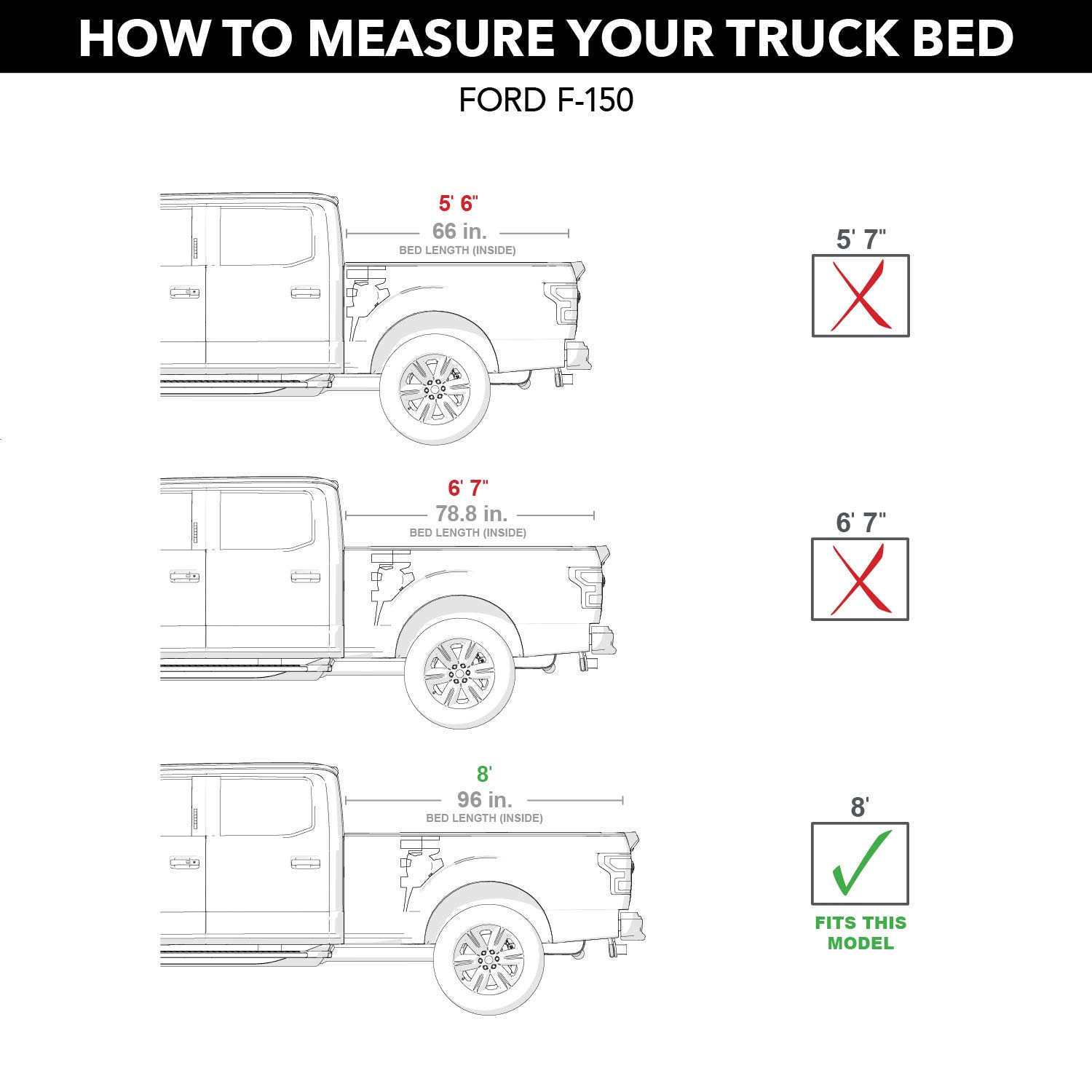 HOW TO MEASURE YOUR TRUCK BED

FORD F-150

5' 6"
66 in.
BED LENGTH (INSIDE)

5' 7"

6' 7"
78.8 in.
BED LENGTH (INSIDE)

6' 7"

8'
96 in.
BED LENGTH (INSIDE)

8'

FITS THIS MODEL