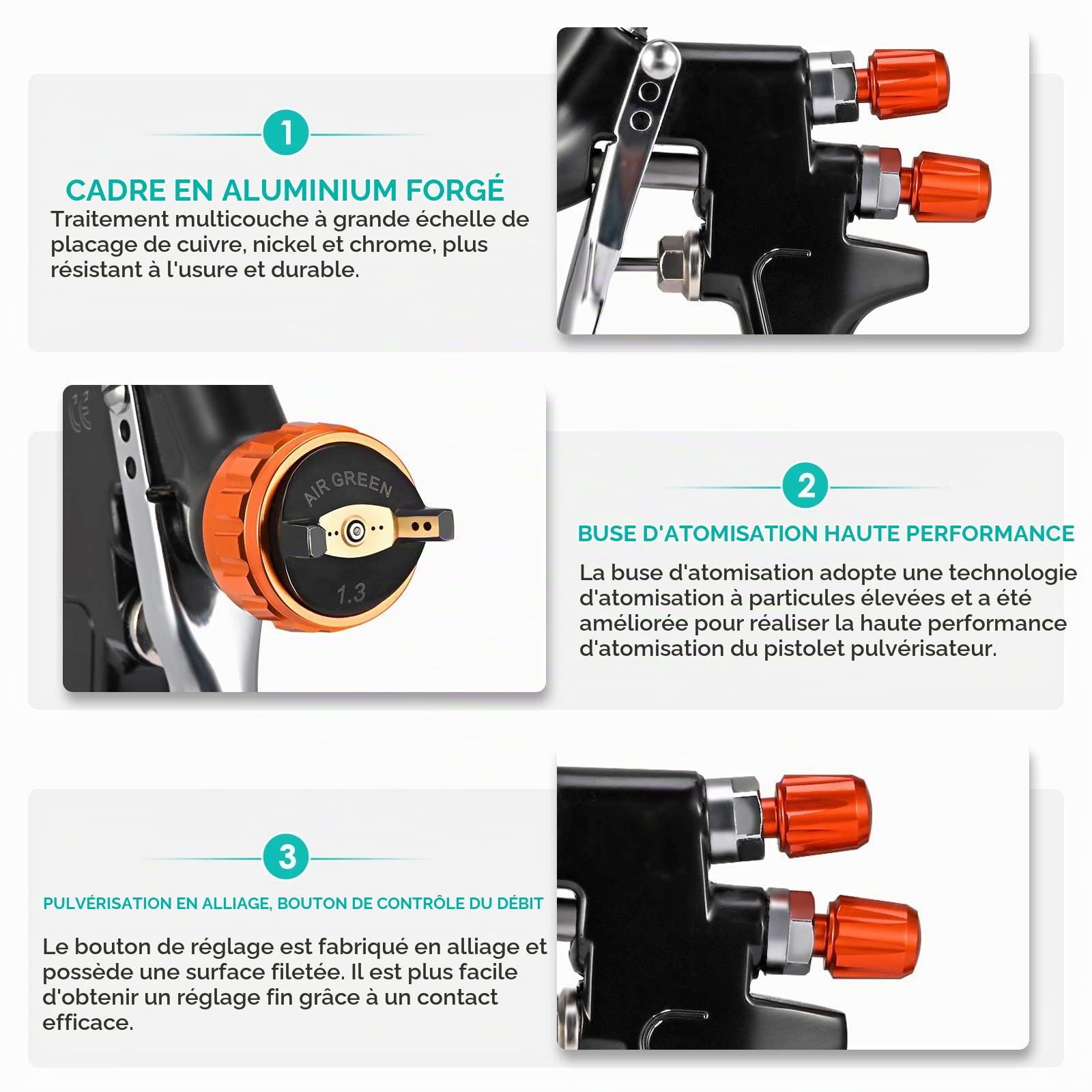 1

CADRE EN ALUMINIUM FORGÉ

Traitement multicouche à grande échelle de placage de cuivre, nickel et chrome, plus résistant à l'usure et durable.

CE

AIR GREEN

1.3

2

BUSE D'ATOMISATION HAUTE PERFORMANCE

La buse d'atomisation adopte une technologie d'atomisation à particules élevées et a été améliorée pour réaliser la haute performance d'atomisation du pistolet pulvérisateur.

3

PULVÉRISATION EN ALLIAGE, BOUTON DE CONTRÔLE DU DÉBIT

Le bouton de réglage est fabriqué en alliage et possède une surface filetée. Il est plus facile d'obtenir un réglage fin grâce à un contact efficace.