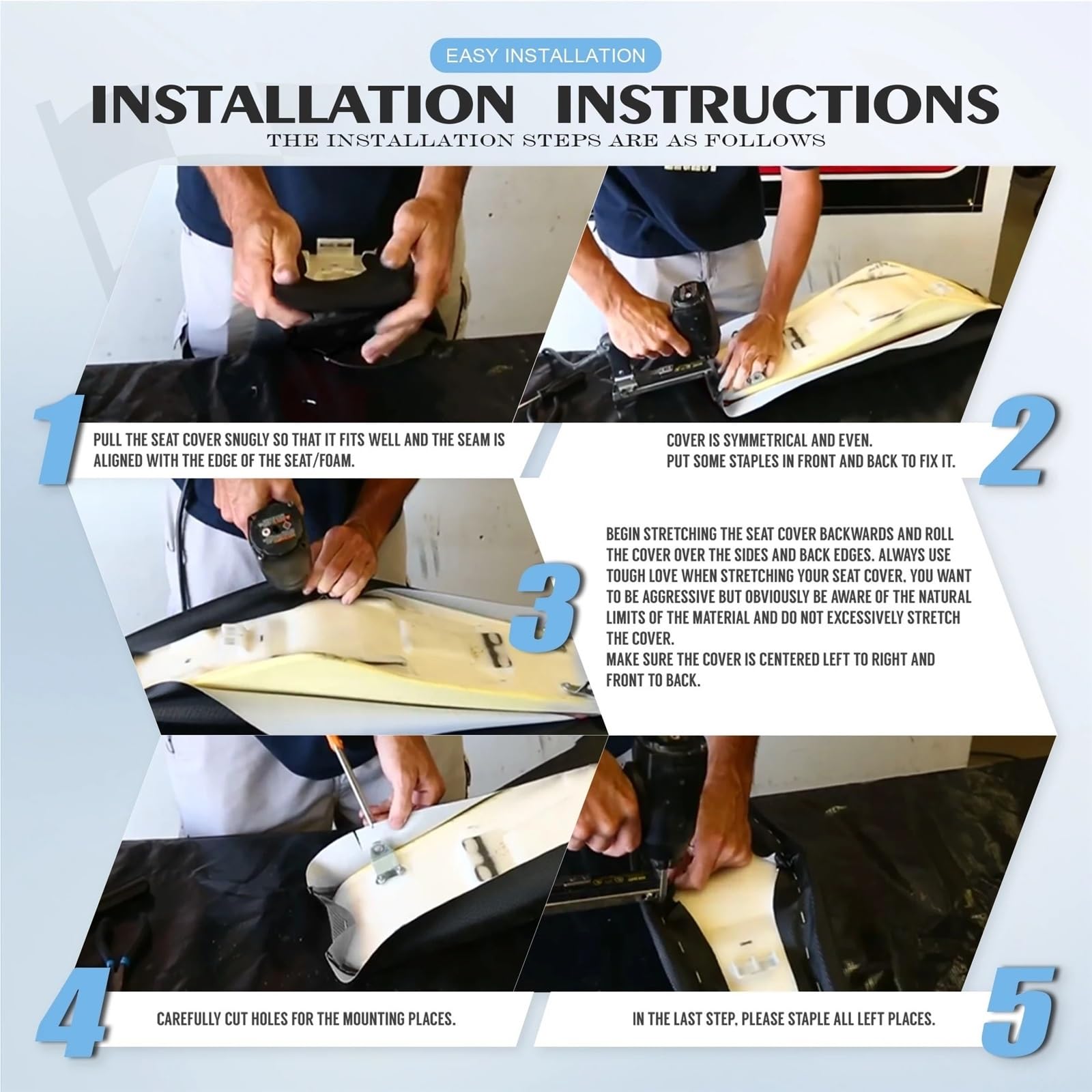 EASY INSTALLATION

INSTALLATION INSTRUCTIONS

THE INSTALLATION STEPS ARE AS FOLLOWS

1

PULL THE SEAT COVER SNUGLY SO THAT IT FITS WELL AND THE SEAM IS ALIGNED WITH THE EDGE OF THE SEAT/FOAM.

COVER IS SYMMETRICAL AND EVEN.
PUT SOME STAPLES IN FRONT AND BACK TO FIX IT.

2

3

BEGIN STRETCHING THE SEAT COVER BACKWARDS AND ROLL THE COVER OVER THE SIDES AND BACK EDGES. ALWAYS USE TOUGH LOVE WHEN STRETCHING YOUR SEAT COVER. YOU WANT TO BE AGGRESSIVE BUT OBVIOUSLY BE AWARE OF THE NATURAL LIMITS OF THE MATERIAL AND DO NOT EXCESSIVELY STRETCH THE COVER.
MAKE SURE THE COVER IS CENTERED LEFT TO RIGHT AND FRONT TO BACK.

4

CAREFULLY CUT HOLES FOR THE MOUNTING PLACES.

IN THE LAST STEP, PLEASE STAPLE ALL LEFT PLACES.

5