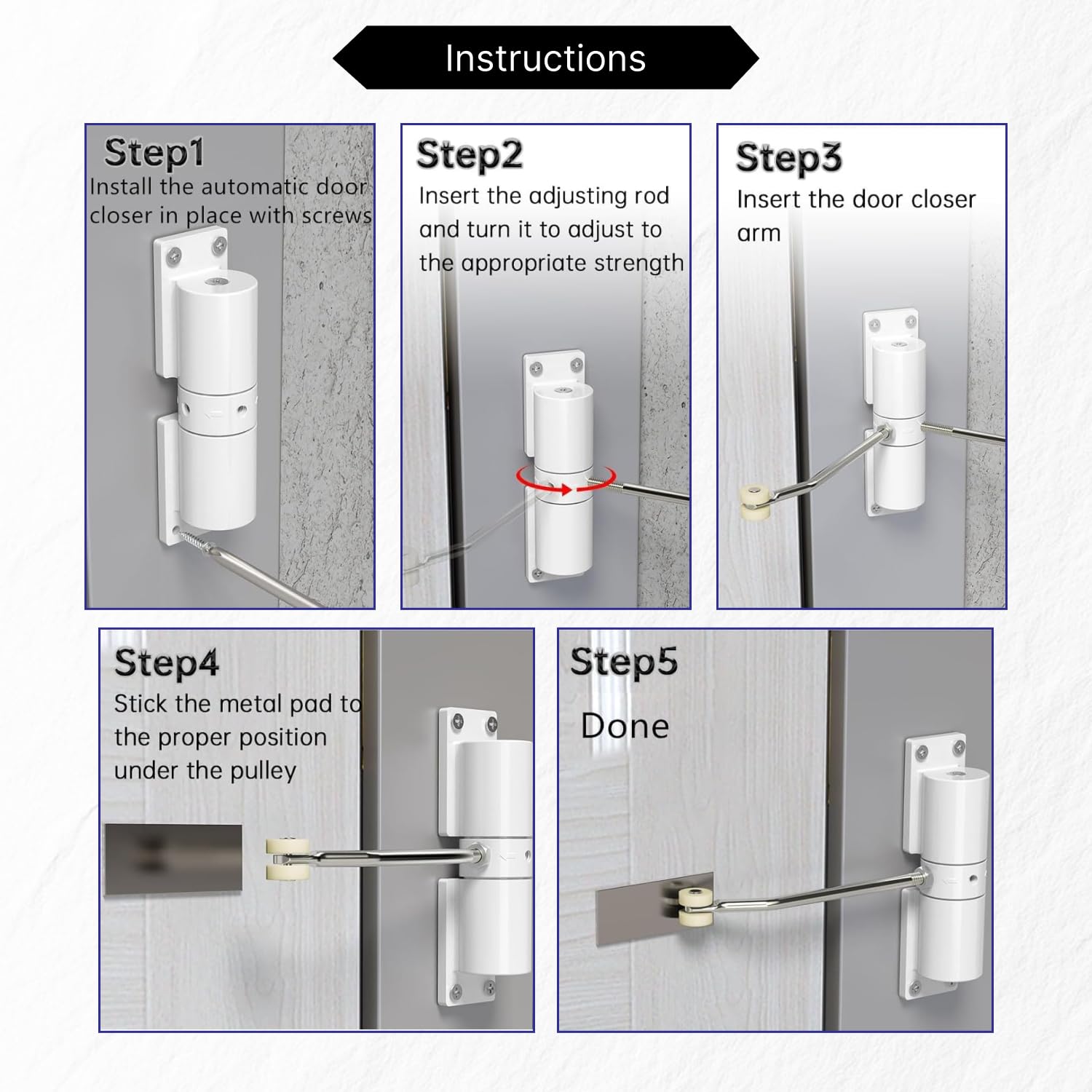 Instructions

Step1
Install the automatic door closer in place with screws

Step2
Insert the adjusting rod and turn it to adjust to the appropriate strength

Step3
Insert the door closer arm

Step4
Stick the metal pad to the proper position under the pulley

Step5
Done