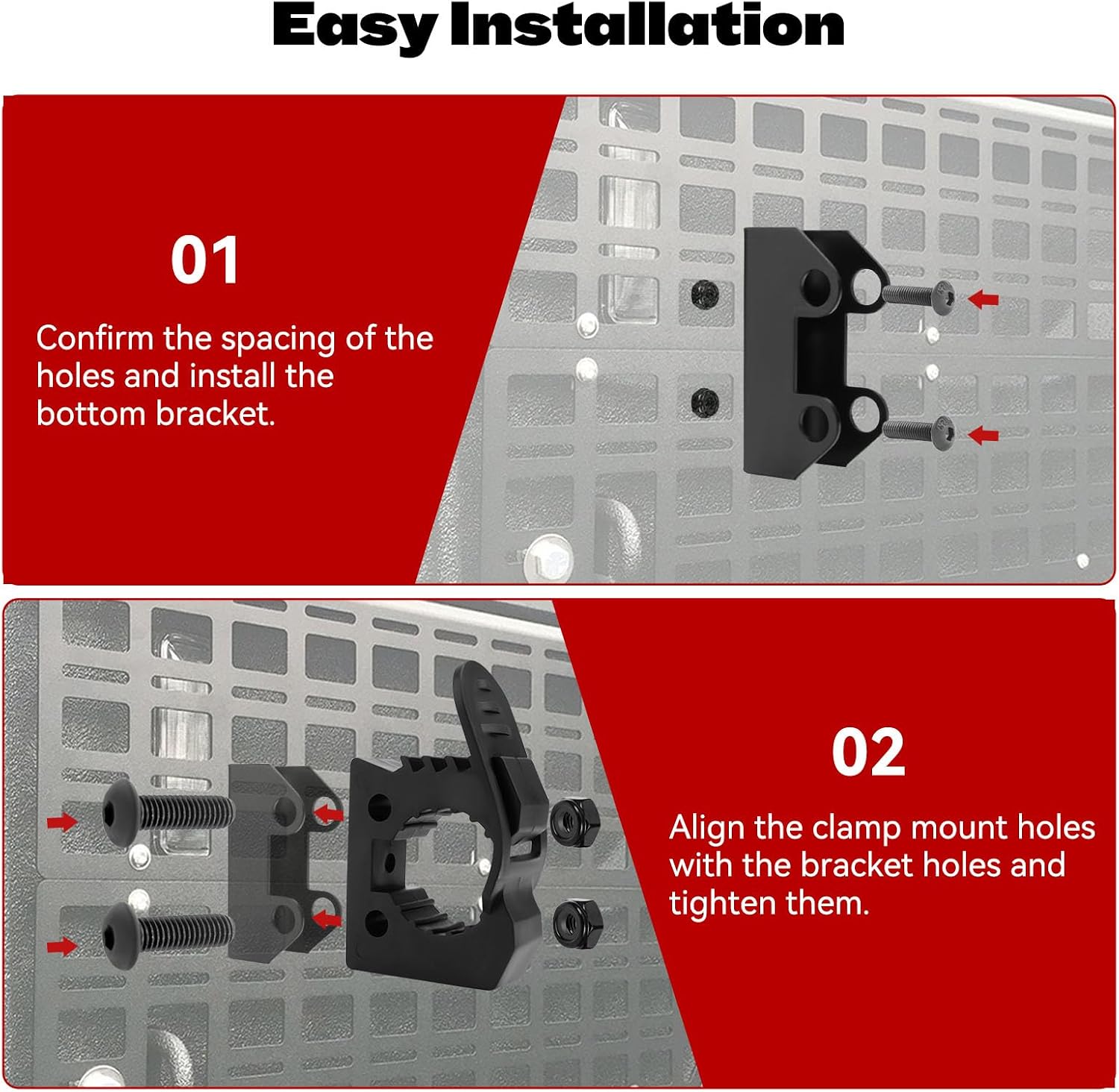 Easy Installation

01

Confirm the spacing of the holes and install the bottom bracket.

02

Align the clamp mount holes with the bracket holes and tighten them.