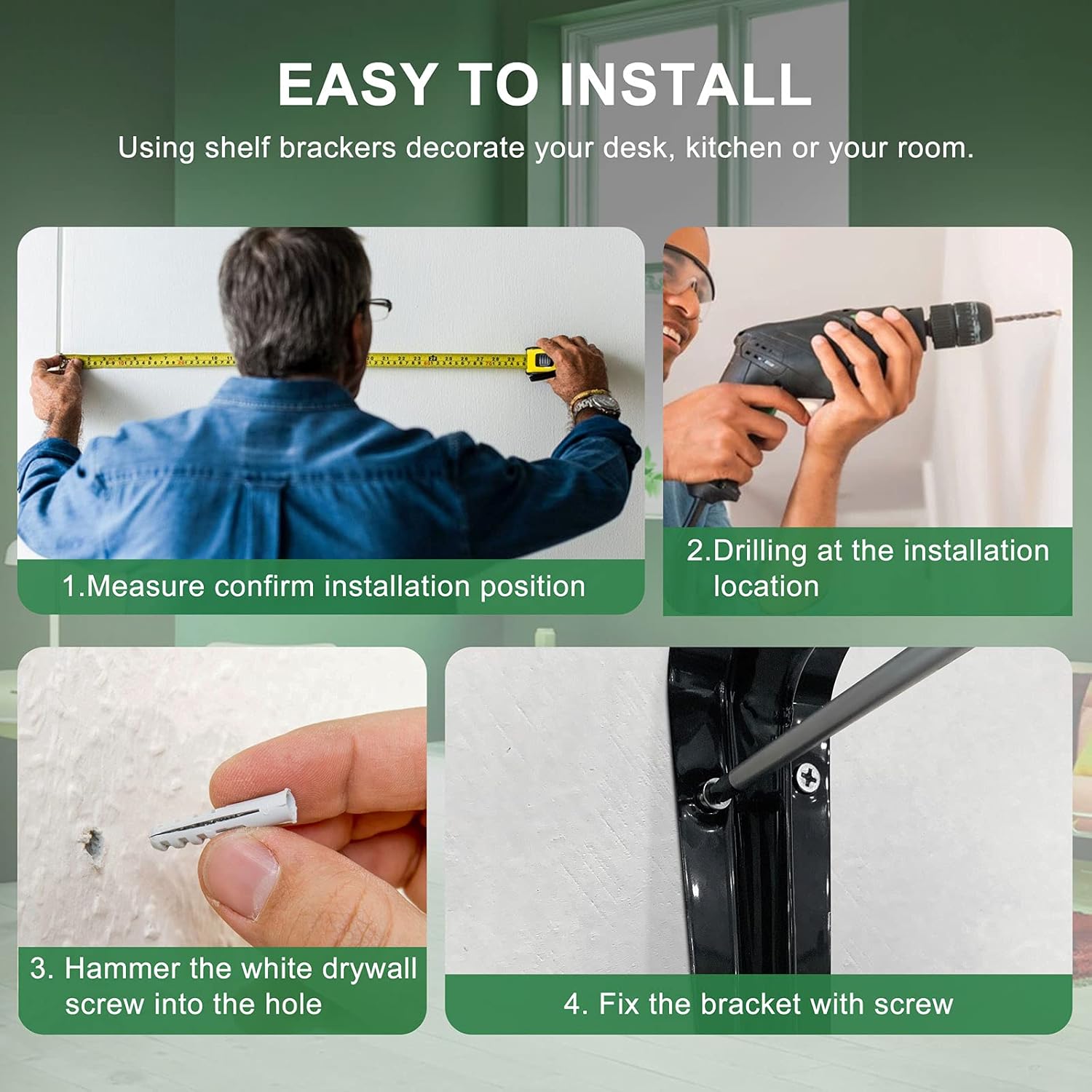 EASY TO INSTALL

Using shelf brackers decorate your desk, kitchen or your room.

1.Measure confirm installation position

2.Drilling at the installation location

3. Hammer the white drywall screw into the hole

4. Fix the bracket with screw