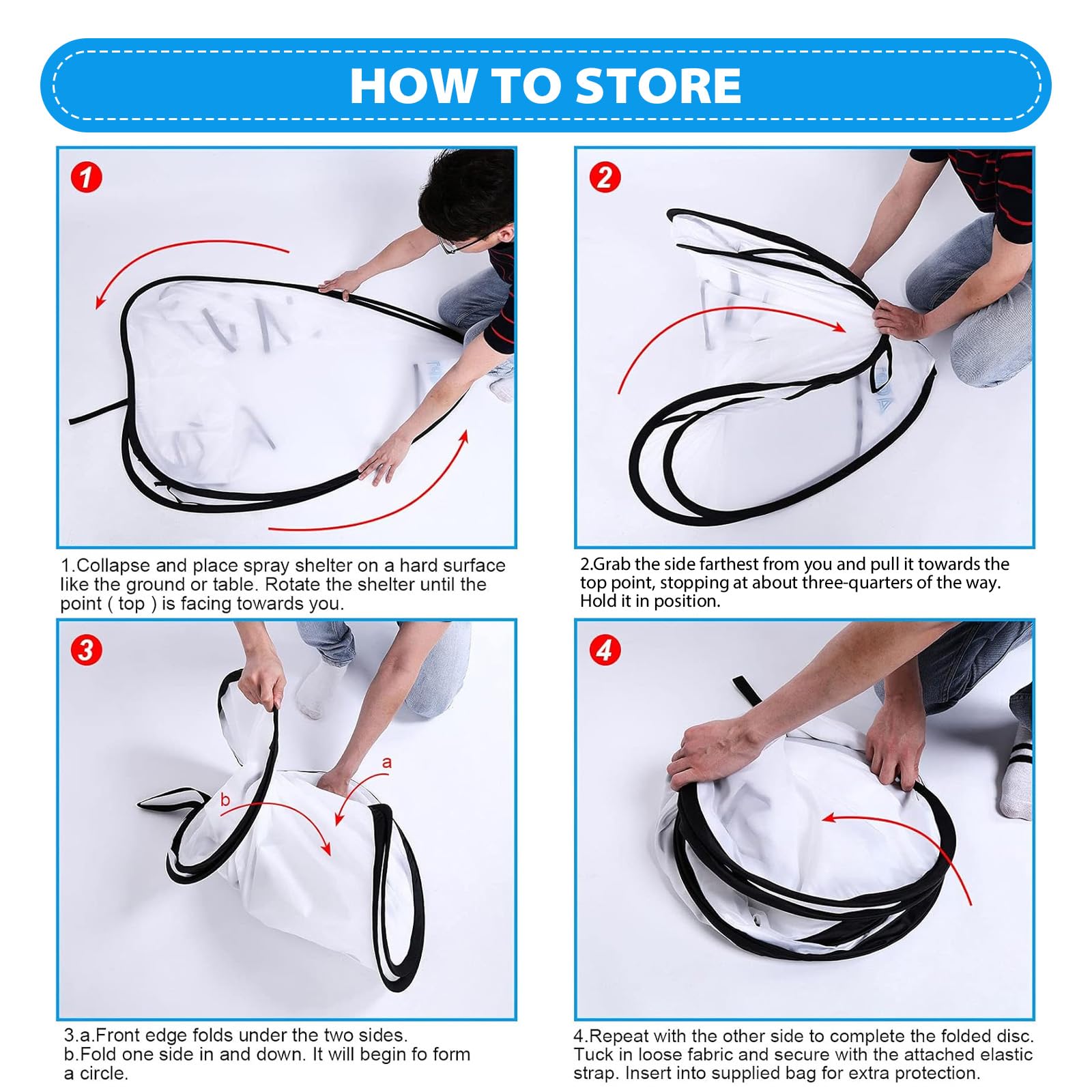 HOW TO STORE

1

1.Collapse and place spray shelter on a hard surface like the ground or table. Rotate the shelter until the point ( top ) is facing towards you.

2

2.Grab the side farthest from you and pull it towards the top point, stopping at about three-quarters of the way. Hold it in position.

3

a

b

3.a.Front edge folds under the two sides.
b.Fold one side in and down. It will begin fo form a circle.

4

4.Repeat with the other side to complete the folded disc. Tuck in loose fabric and secure with the attached elastic strap. Insert into supplied bag for extra protection.