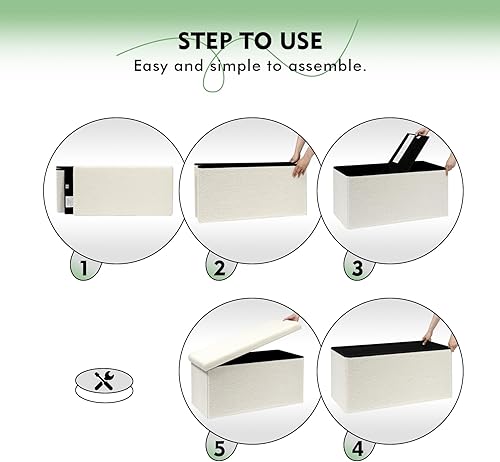 STEP TO USE
Easy and simple to assemble.

1

2

3

5

4