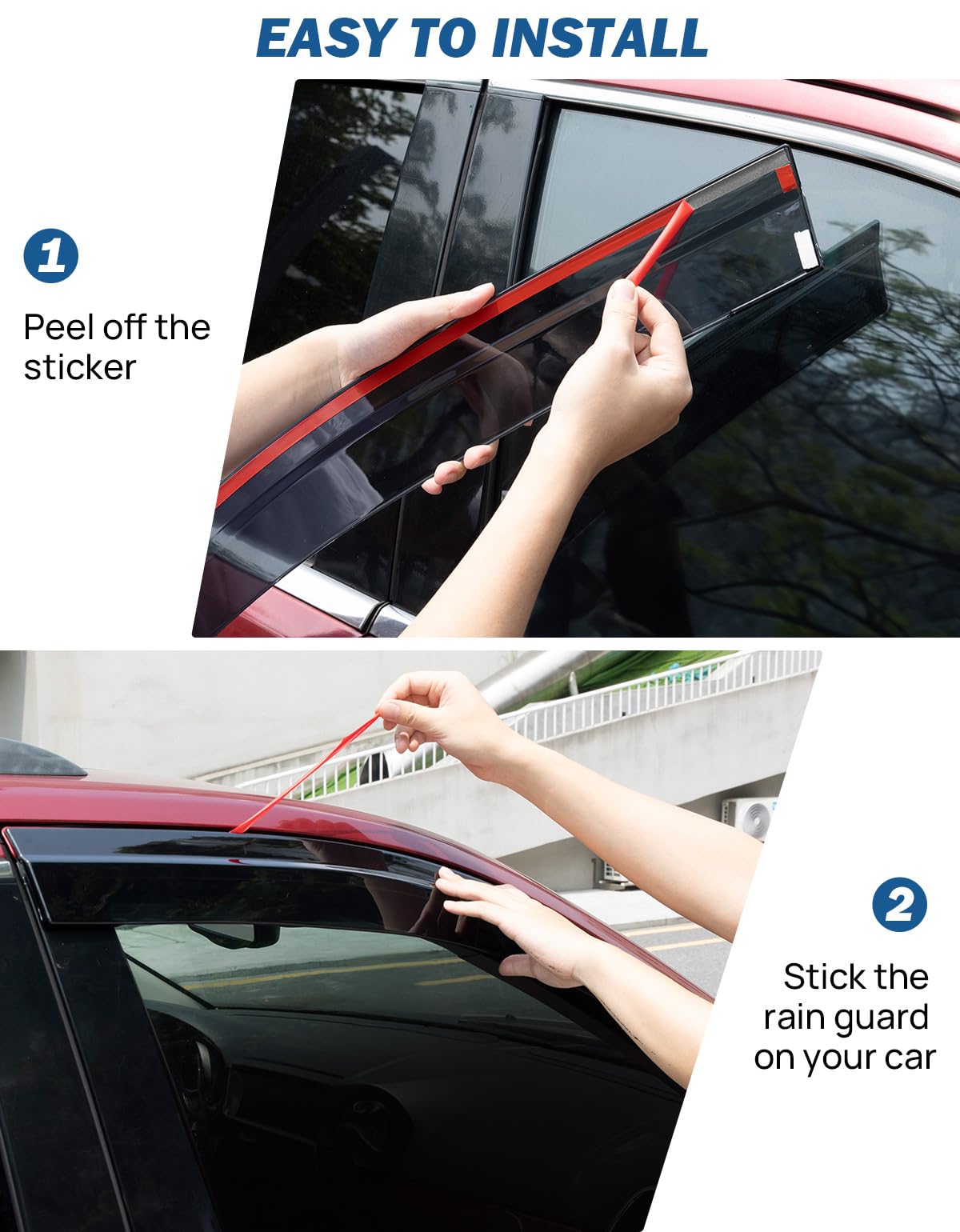 EASY TO INSTALL

1

Peel off the sticker

2

Stick the rain guard on your car