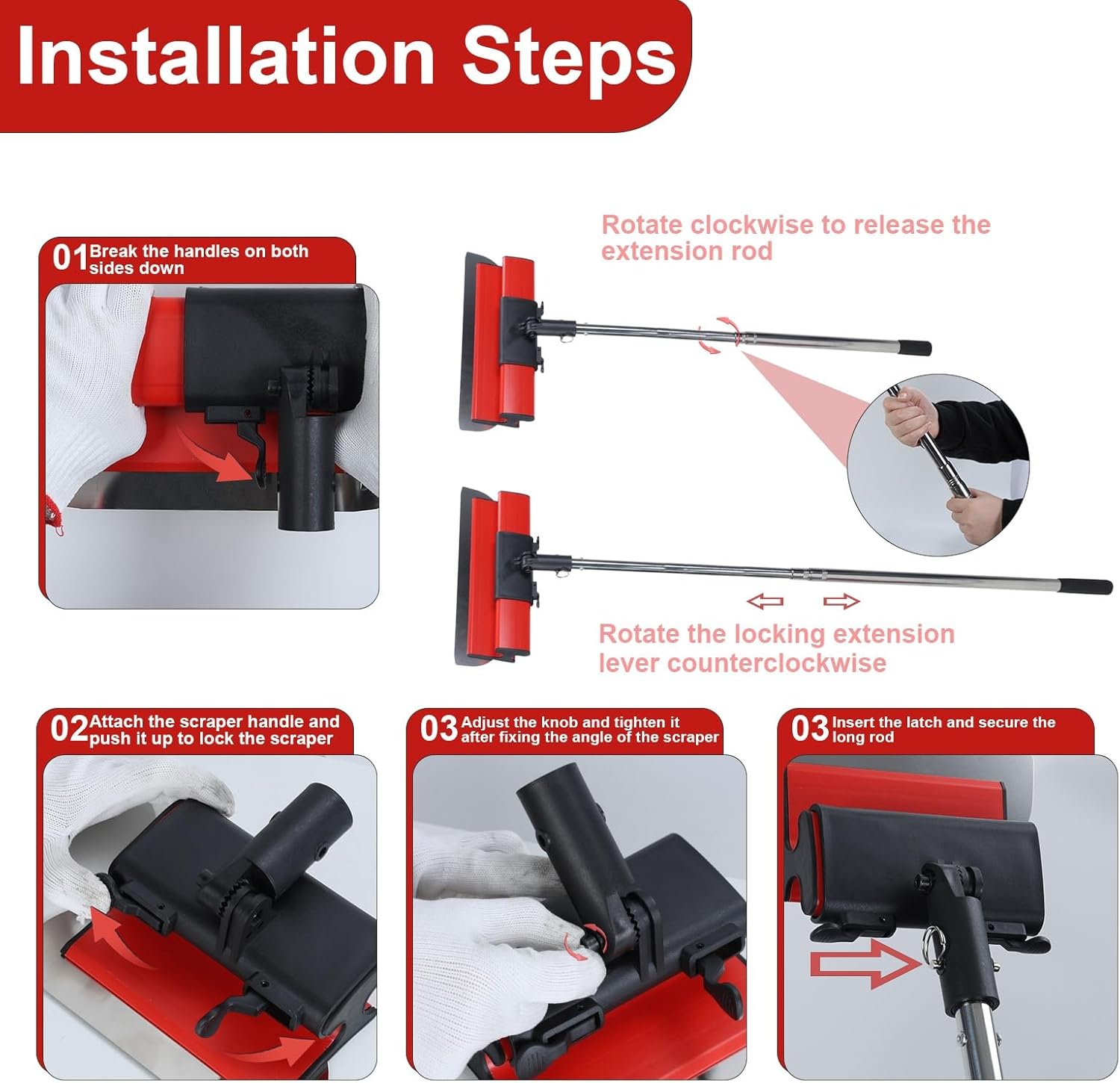 Installation Steps

01 Break the handles on both sides down

Rotate clockwise to release the extension rod

Rotate the locking extension lever counterclockwise

02 Attach the scraper handle and push it up to lock the scraper

03 Adjust the knob and tighten it after fixing the angle of the scraper

03 Insert the latch and secure the long rod