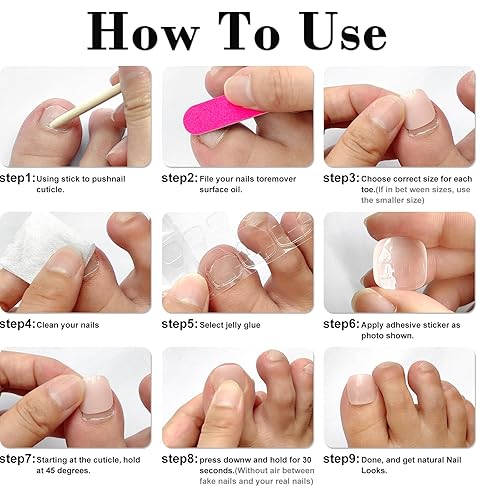 How To Use

step1: Using stick to pushnail cuticle.

step2: File your nails toremover surface oil.

step3: Choose correct size for each toe.(If in bet ween sizes, use the smaller size)

step4: Clean your nails

step5: Select jelly glue

step6: Apply adhesive sticker as photo shown.

step7: Starting at the cuticle, hold at 45 degrees.

step8: press downw and hold for 30 seconds.(Without air between fake nails and your real nails)

step9: Done, and get natural Nail Looks.