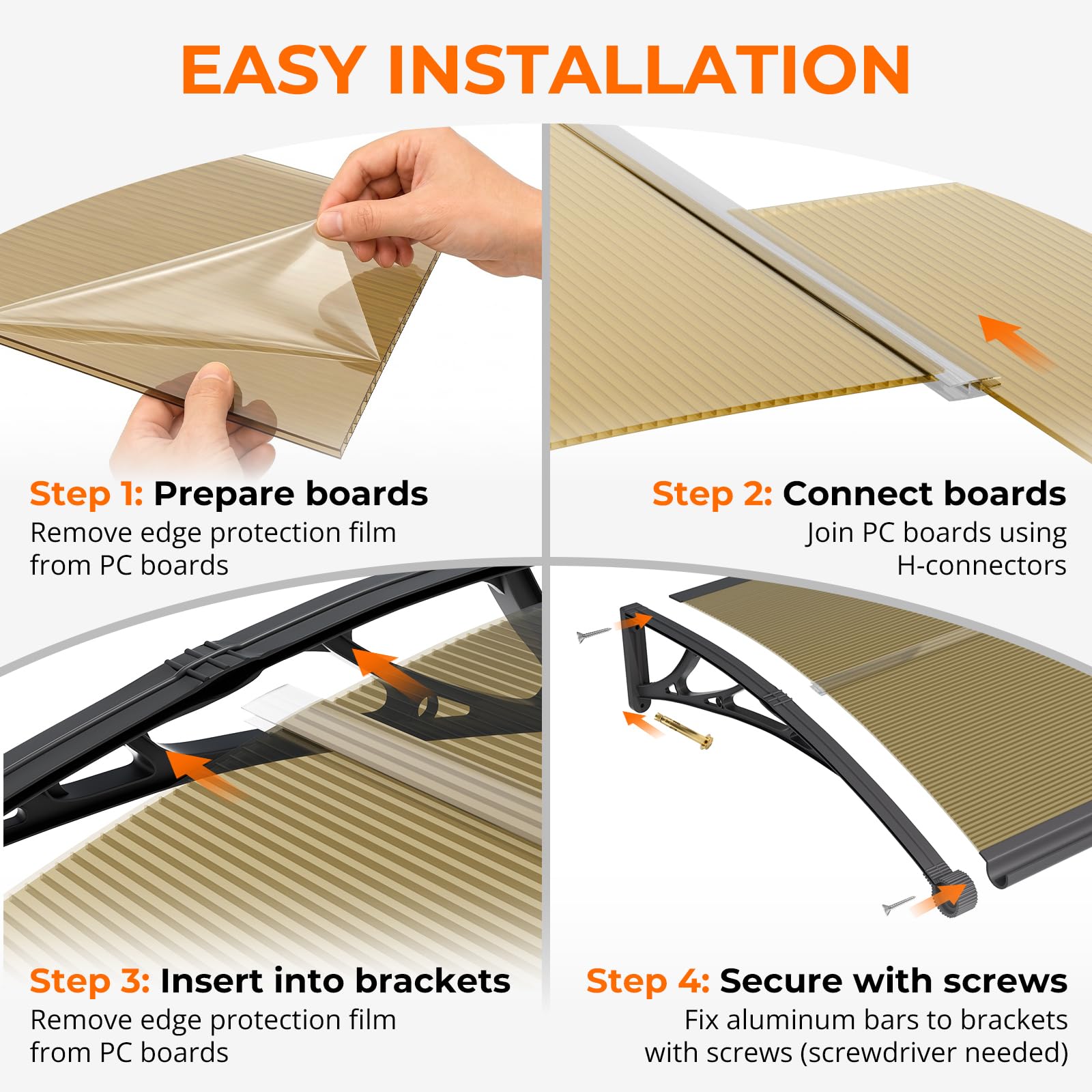 EASY INSTALLATION

Step 1: Prepare boards
Remove edge protection film from PC boards

Step 2: Connect boards
Join PC boards using H-connectors

Step 3: Insert into brackets
Remove edge protection film from PC boards

Step 4: Secure with screws
Fix aluminum bars to brackets with screws (screwdriver needed)