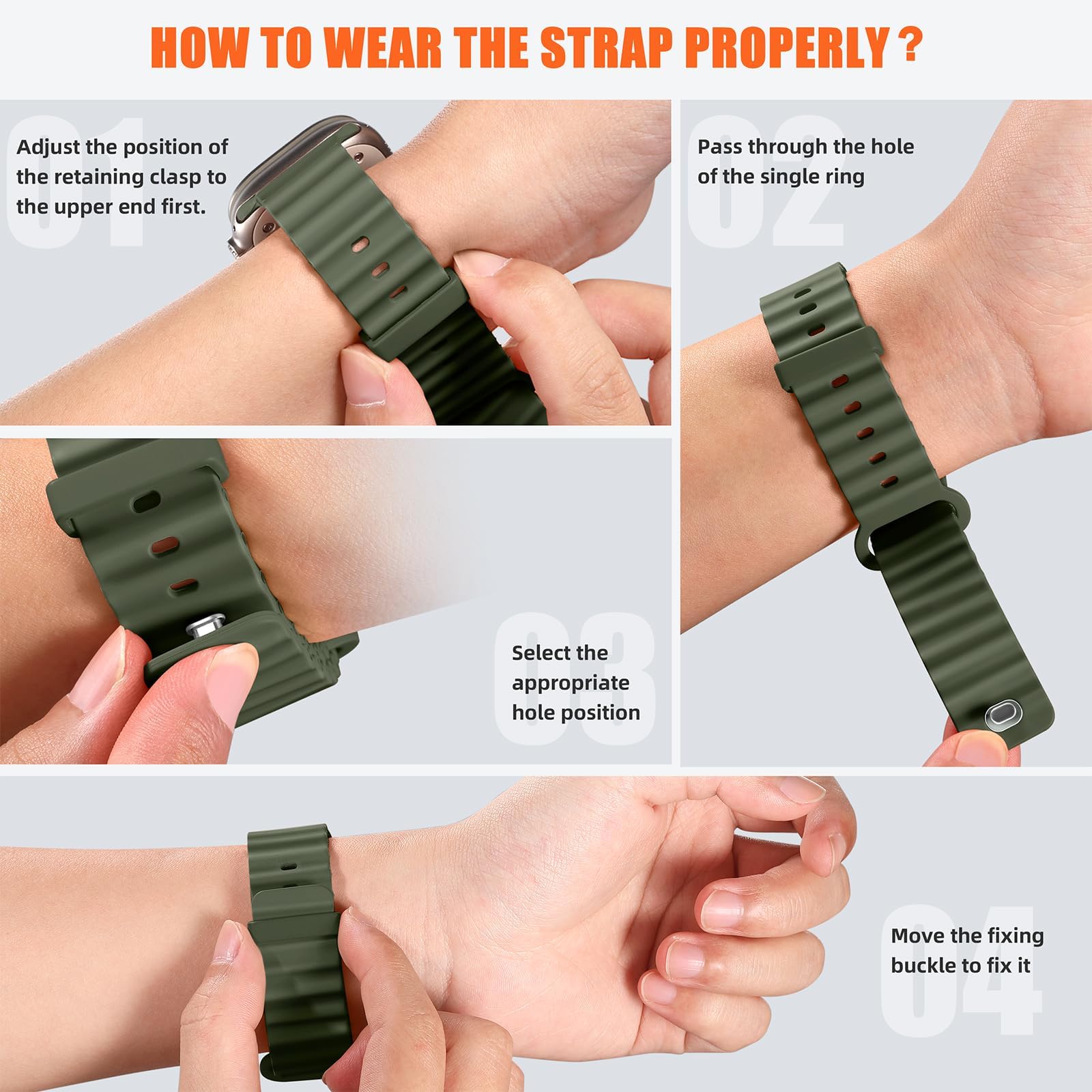 HOW TO WEAR THE STRAP PROPERLY ?

01
Adjust the position of the retaining clasp to the upper end first.

02
Pass through the hole of the single ring

03
Select the appropriate hole position

04
Move the fixing buckle to fix it