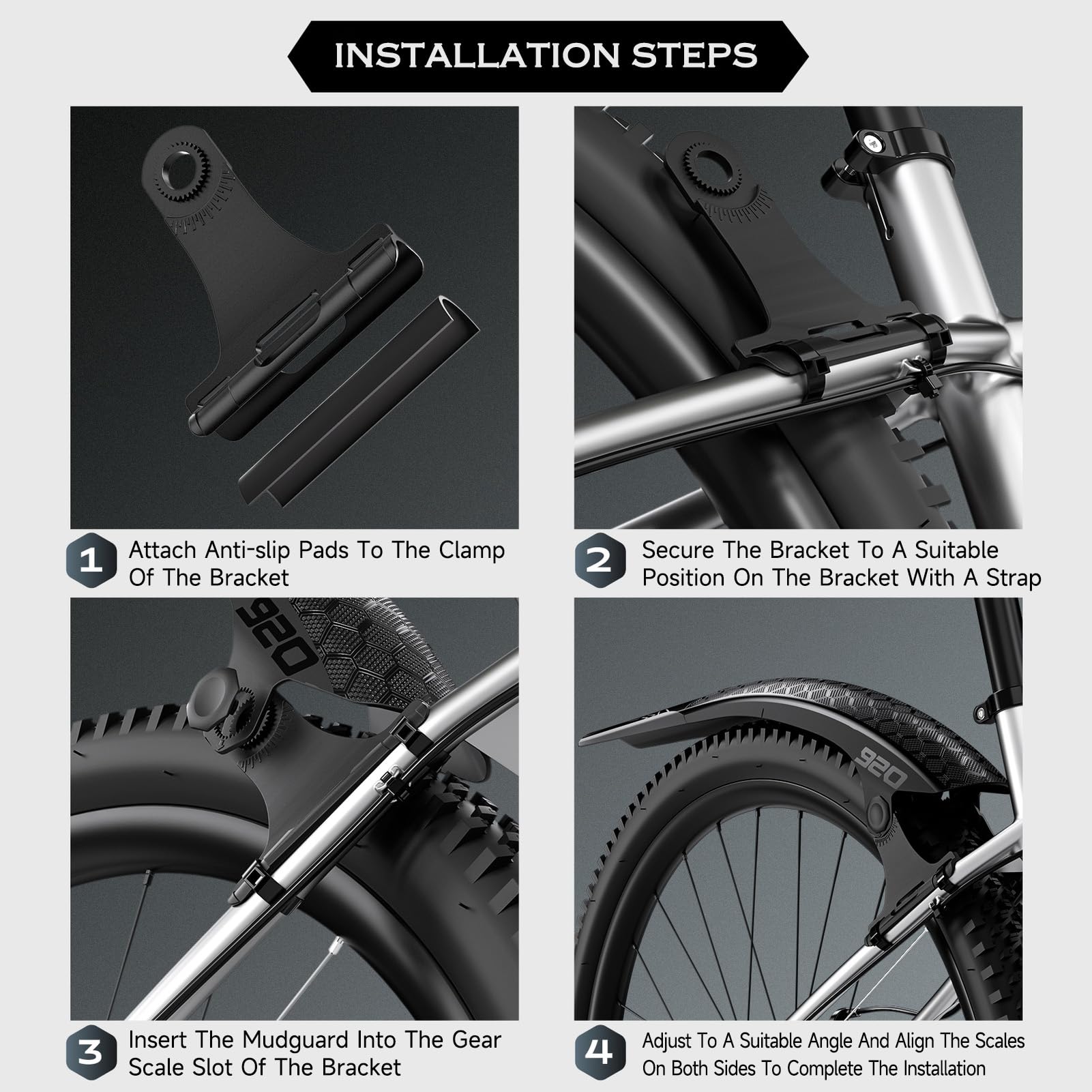 INSTALLATION STEPS

1 Attach Anti-slip Pads To The Clamp Of The Bracket

2 Secure The Bracket To A Suitable Position On The Bracket With A Strap

920

3 Insert The Mudguard Into The Gear Scale Slot Of The Bracket

920

4 Adjust To A Suitable Angle And Align The Scales On Both Sides To Complete The Installation