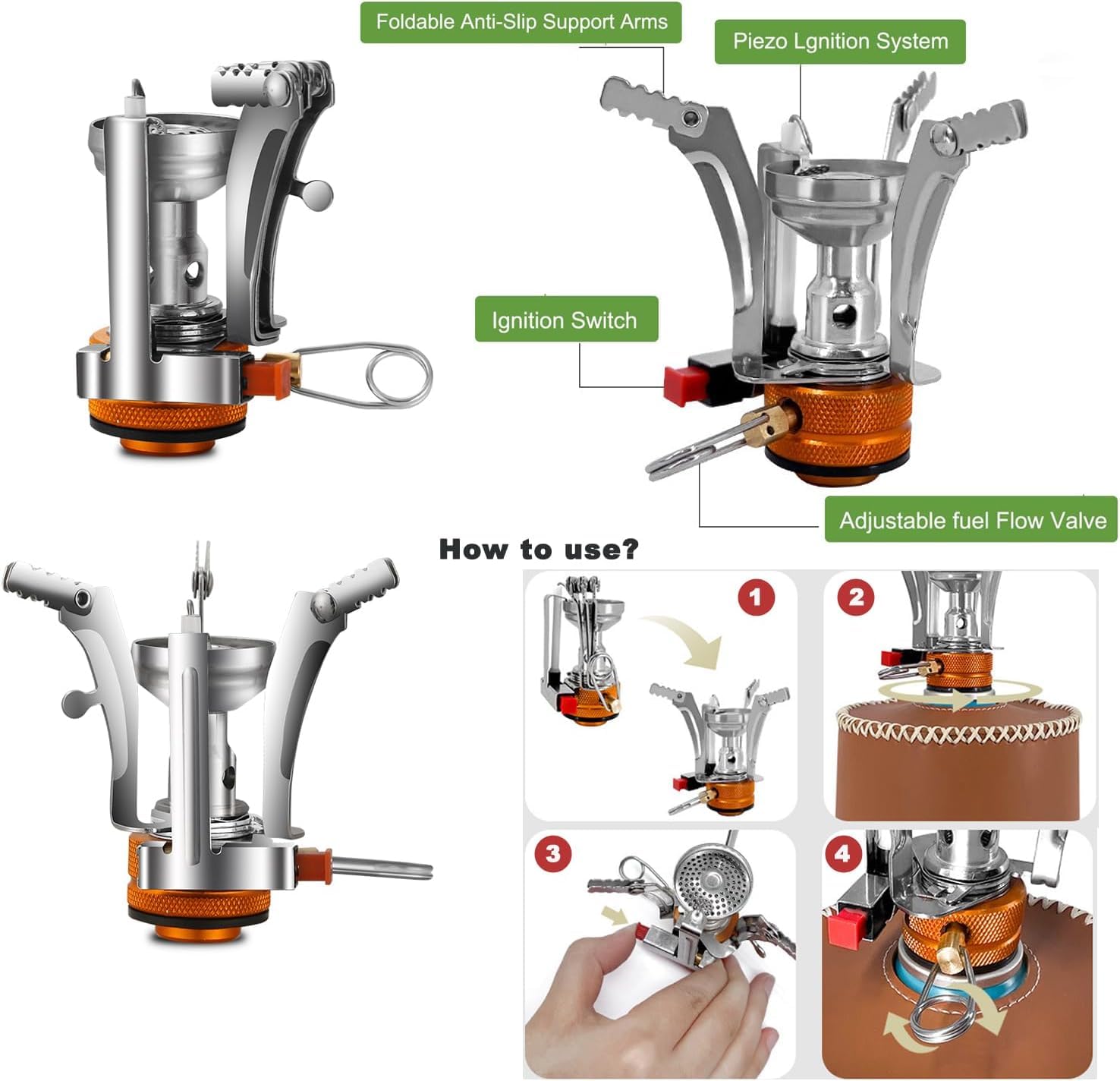 Foldable Anti-Slip Support Arms

Piezo Lgnition System

Ignition Switch

Adjustable fuel Flow Valve

How to use?

1

2

3

4