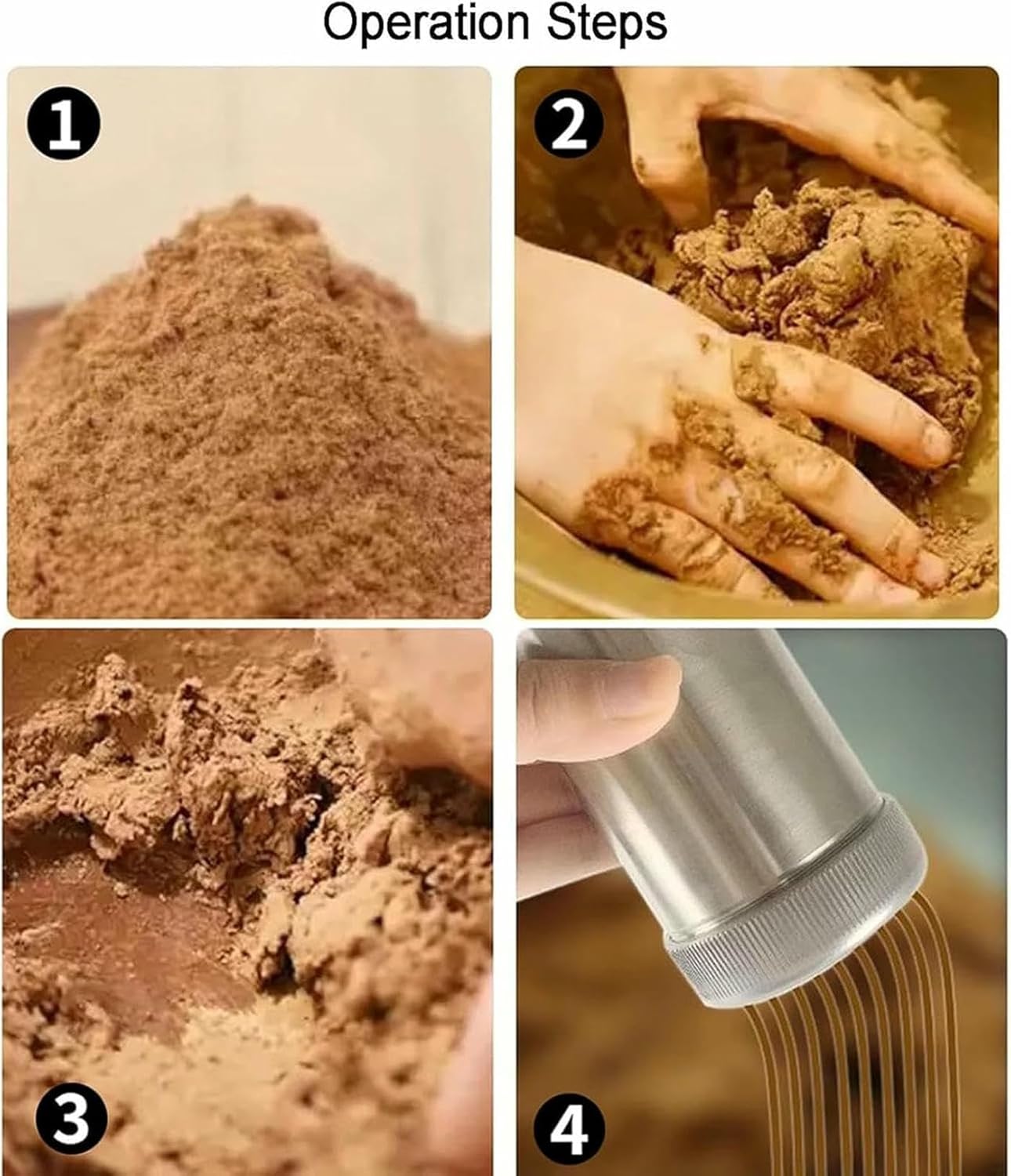 Operation Steps

1

2

3

4