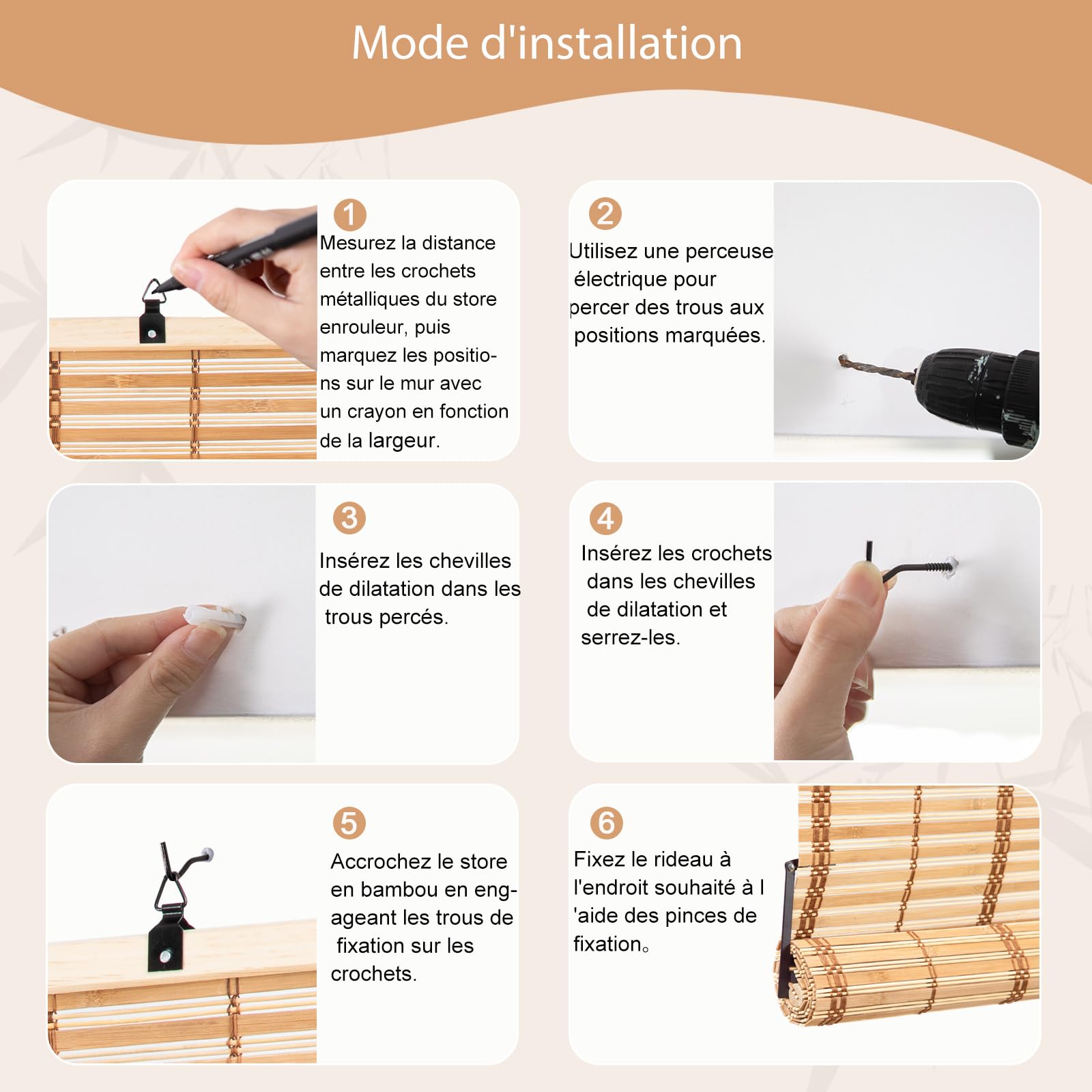 Mode d'installation

1
Mesurez la distance entre les crochets métalliques du store enrouleur, puis marquez les positions sur le mur avec un crayon en fonction de la largeur.

2
Utilisez une perceuse électrique pour percer des trous aux positions marquées.

3
Insérez les chevilles de dilatation dans les trous percés.

4
Insérez les crochets dans les chevilles de dilatation et serrez-les.

5
Accrochez le store en bambou en engageant les trous de fixation sur les crochets.

6
Fixez le rideau à l'endroit souhaité à l 'aide des pinces de fixation。