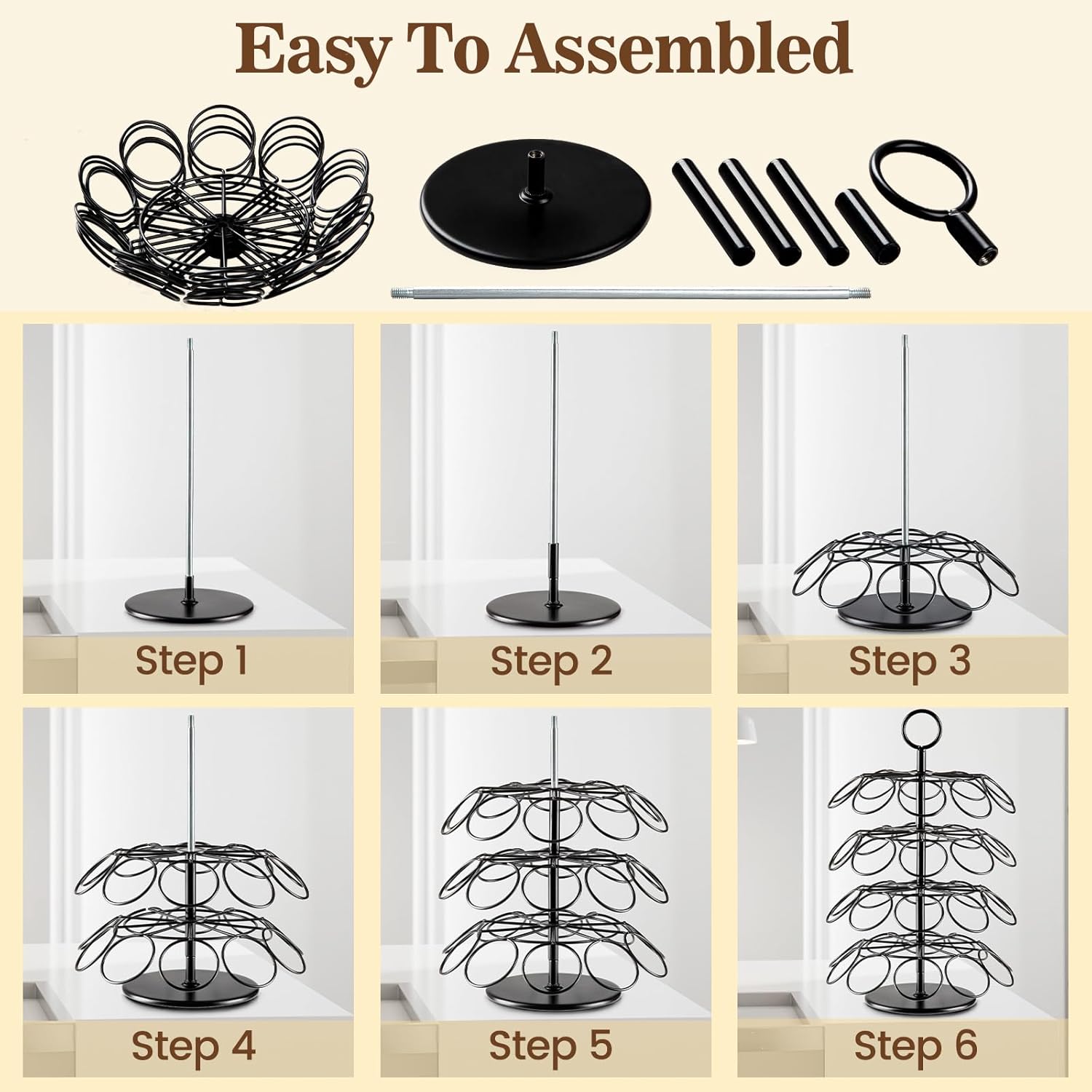 Easy To Assembled

Step 1

Step 2

Step 3

Step 4

Step 5

Step 6