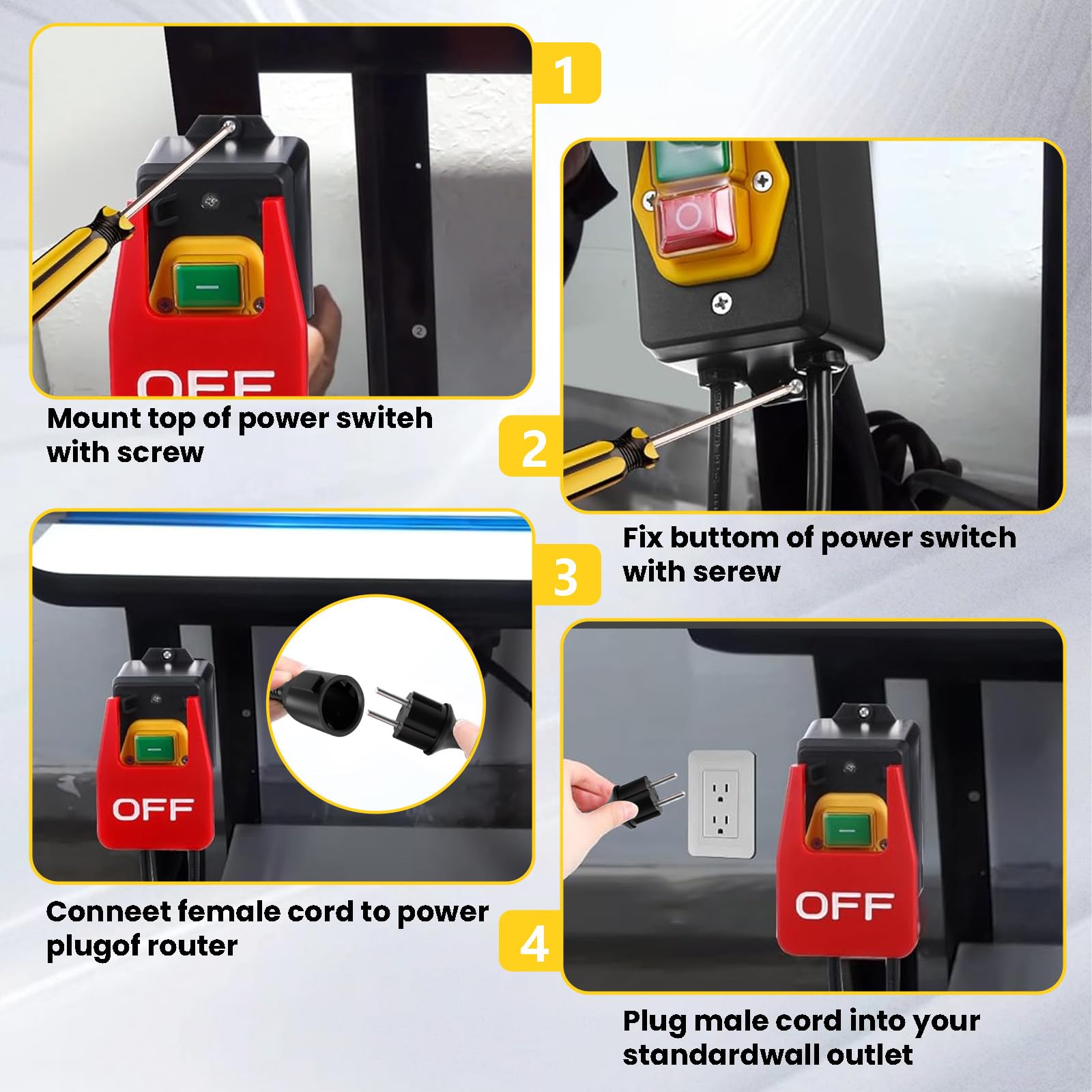 1

OFF

Mount top of power switeh with screw

2

Fix buttom of power switch with serew

3

OFF

Conneet female cord to power plugof router

4

OFF

Plug male cord into your standardwall outlet